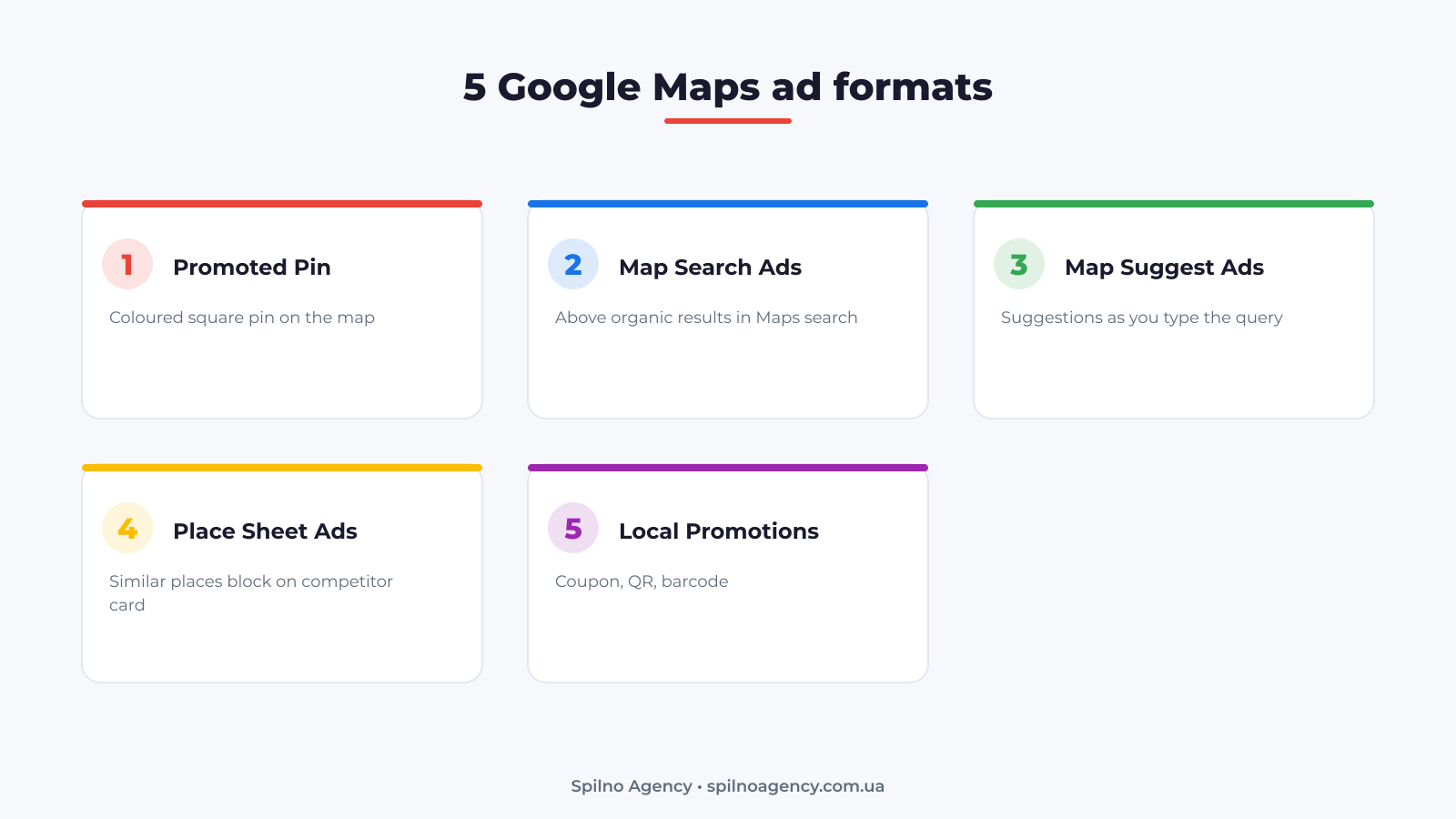 5 Google Maps ad formats

1 Promoted Pin

Coloured square pin on the map

2 Map Search Ads

Above organic results in Maps search

3 Map Suggest Ads

Suggestions as you type the query

4 Place Sheet Ads

Similar places block on competitor card

5 Local Promotions

Coupon, QR, barcode

Spilno Agency • spilnoagency.com.ua