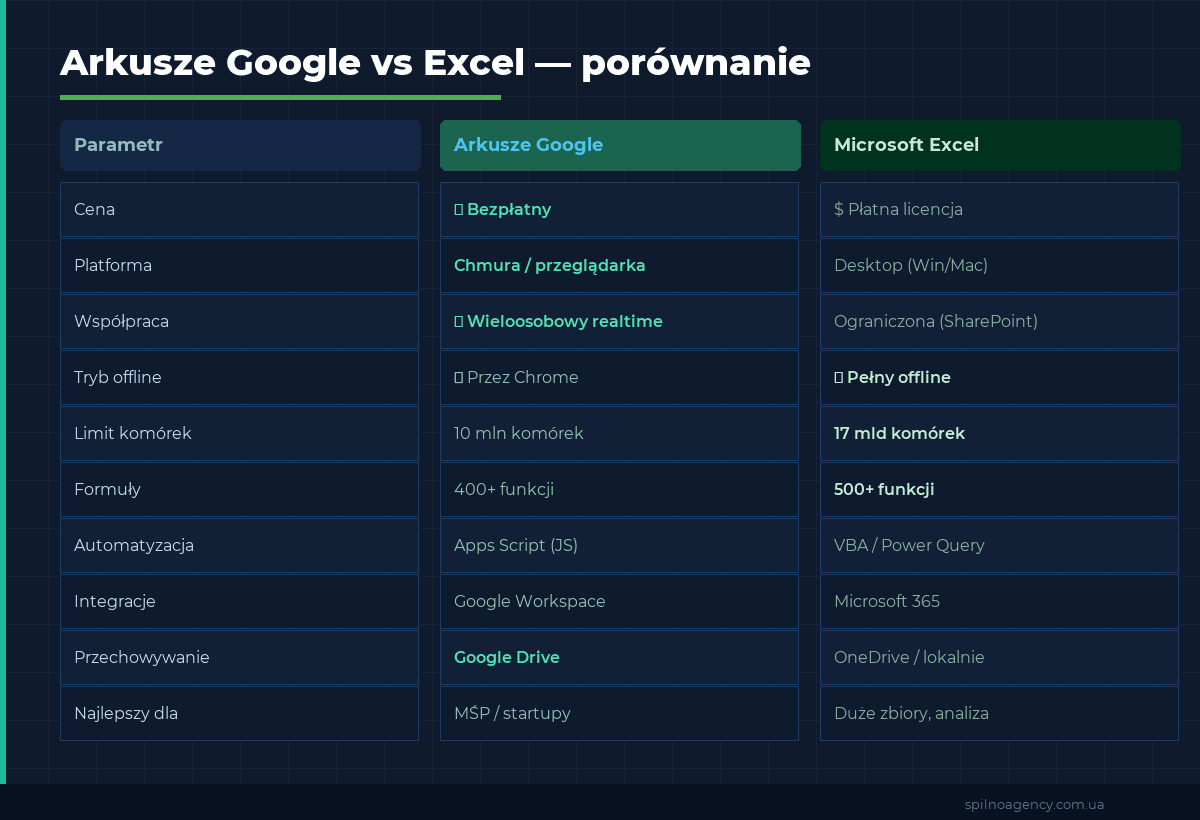 Arkusze Google vs Excel — porównanie

| Parametr | Arkusze Google | Microsoft Excel |
|---|---|---|
| Cena | Bezpłatny | $ Płatna licencja |
| Platforma | Chmura / przeglądarka | Desktop (Win/Mac) |
| Współpraca | Wieloosobowy realtime | Ograniczona (SharePoint) |
| Tryb offline | Przez Chrome | Pełny offline |
| Limit komórek | 10 mln komórek | 17 mld komórek |
| Formuły | 400+ funkcji | 500+ funkcji |
| Automatyzacja | Apps Script (JS) | VBA / Power Query |
| Integracje | Google Workspace | Microsoft 365 |
| Przechowywanie | Google Drive | OneDrive / lokalnie |
| Najlepszy dla | MŚP / startupy | Duże zbiory, analiza |

spilnoagency.com.ua