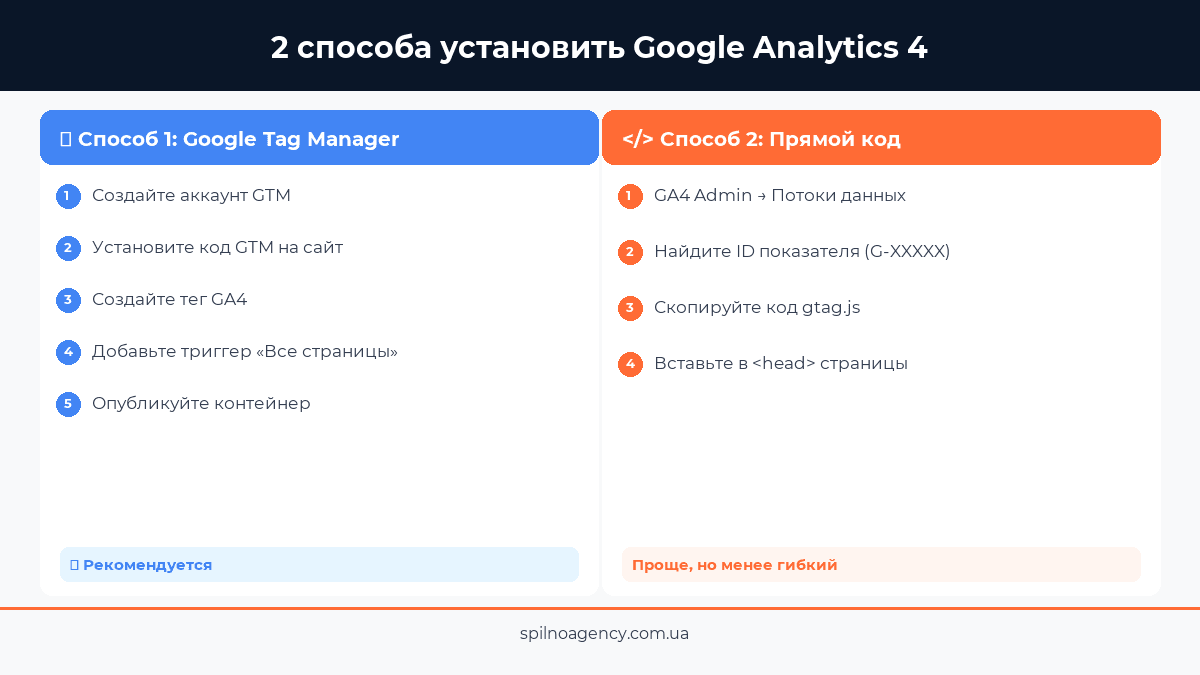 2 способа установить Google Analytics 4

Способ 1: Google Tag Manager

1 Создайте аккаунт GTM

2 Установите код GTM на сайт

3 Создайте тег GA4

4 Добавьте триггер «Все страницы»

5 Опубликуйте контейнер

Рекомендуется

</> Способ 2: Прямой код

1 GA4 Admin → Потоки данных

2 Найдите ID показателя (G-XXXXX)

3 Скопируйте код gtag.js

4 Вставьте в <head> страницы

Проще, но менее гибкий

spilnoagency.com.ua