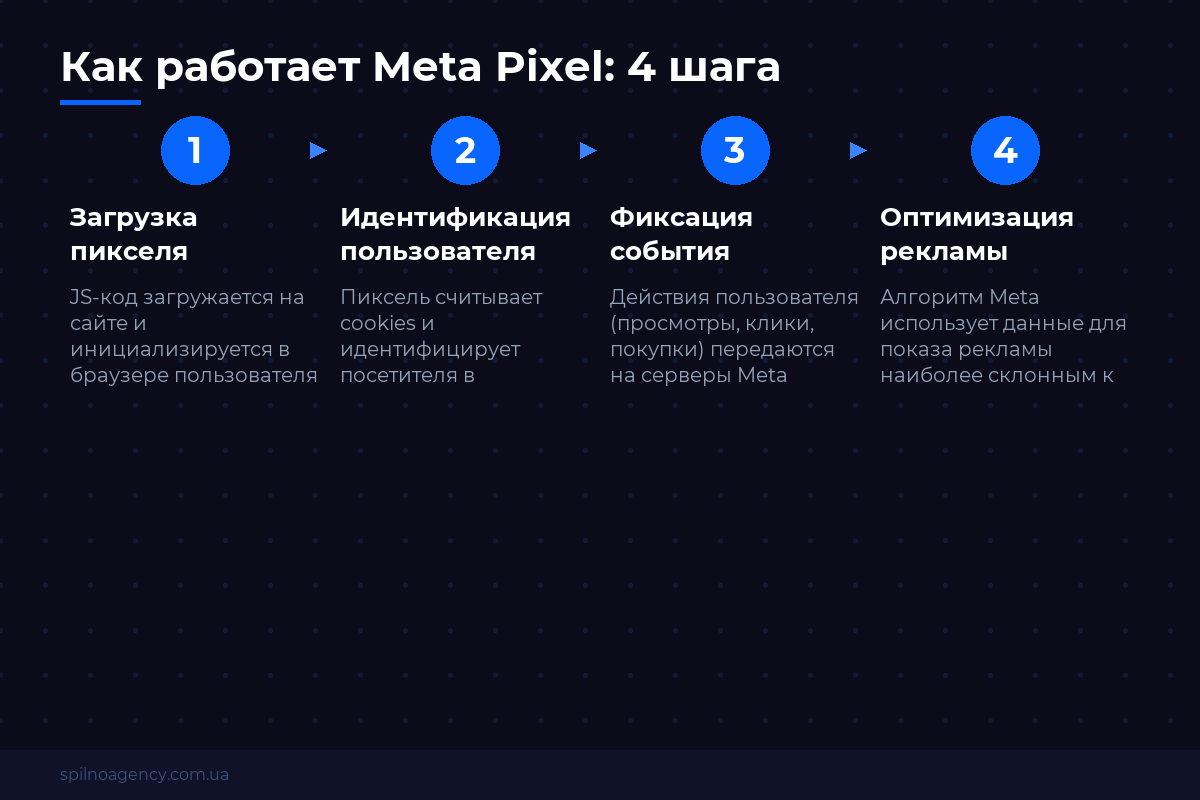 Как работает Meta Pixel: 4 шага

1

Загрузка пикселя

JS-код загружается на сайте и инициализируется в браузере пользователя

2

Идентификация пользователя

Пиксель считывает cookies и идентифицирует посетителя в

3

Фиксация события

Действия пользователя (просмотры, клики, покупки) передаются на серверы Meta

4

Оптимизация рекламы

Алгоритм Meta использует данные для показа рекламы наиболее склонным к

spilnoagency.com.ua