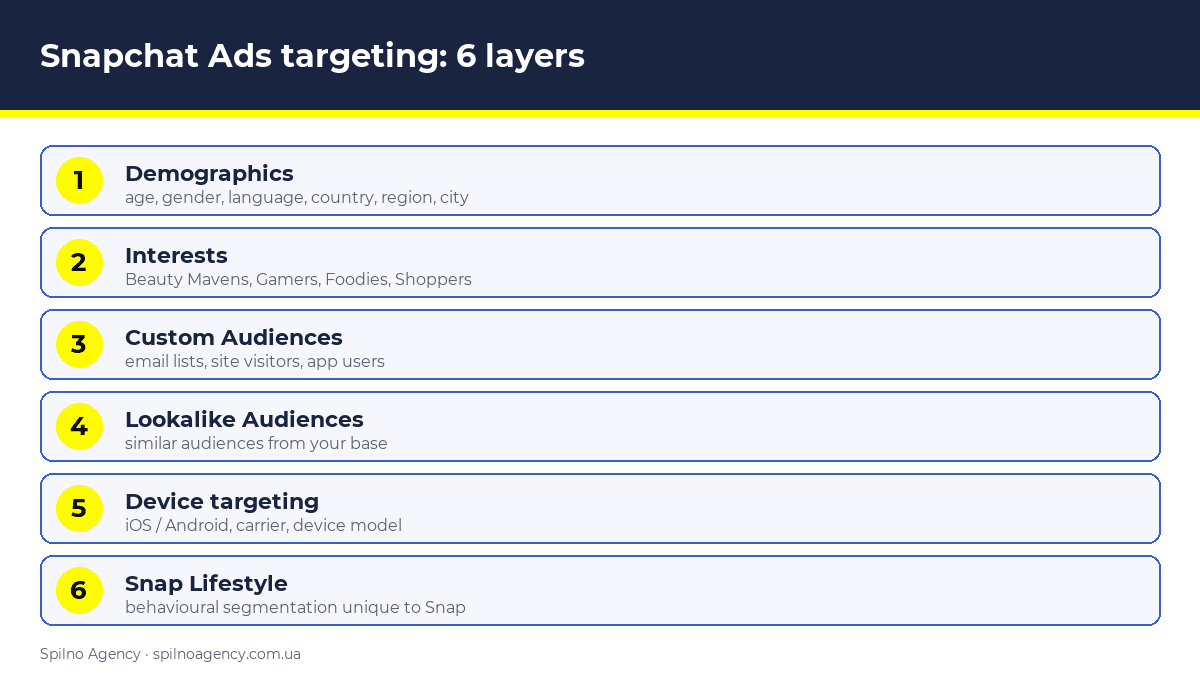 Snapchat Ads targeting: 6 layers

1
Demographics
age, gender, language, country, region, city

2
Interests
Beauty Mavens, Gamers, Foodies, Shoppers

3
Custom Audiences
email lists, site visitors, app users

4
Lookalike Audiences
similar audiences from your base

5
Device targeting
iOS / Android, carrier, device model

6
Snap Lifestyle
behavioural segmentation unique to Snap

Spilno Agency · spilnoagency.com.ua