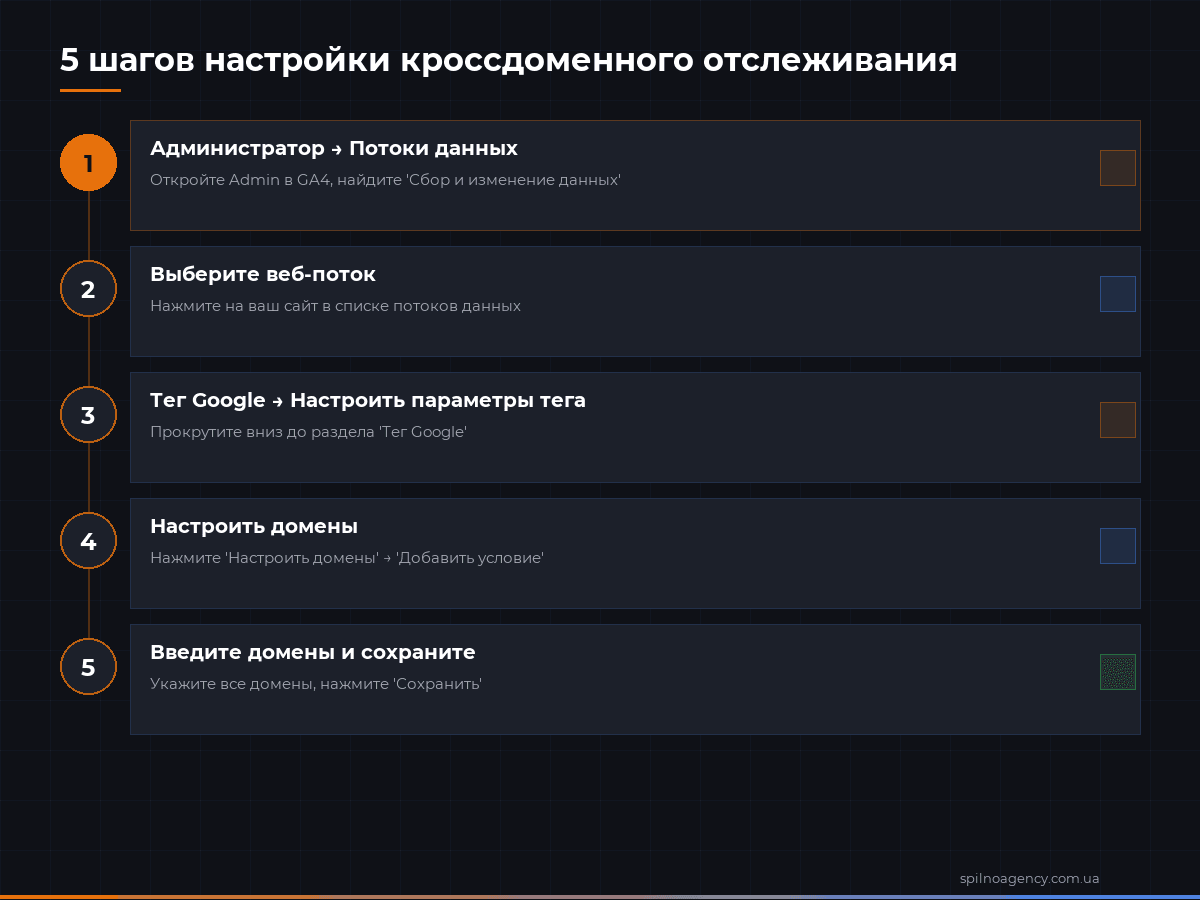 5 шагов настройки кроссдоменного отслеживания

1
Администратор → Потоки данных
Откройте Admin в GA4, найдите 'Сбор и изменение данных'

2
Выберите веб-поток
Нажмите на ваш сайт в списке потоков данных

3
Тег Google → Настроить параметры тега
Прокрутите вниз до раздела 'Тег Google'

4
Настроить домены
Нажмите 'Настроить домены' → 'Добавить условие'

5
Введите домены и сохраните
Укажите все домены, нажмите 'Сохранить'

spilnoagency.com.ua