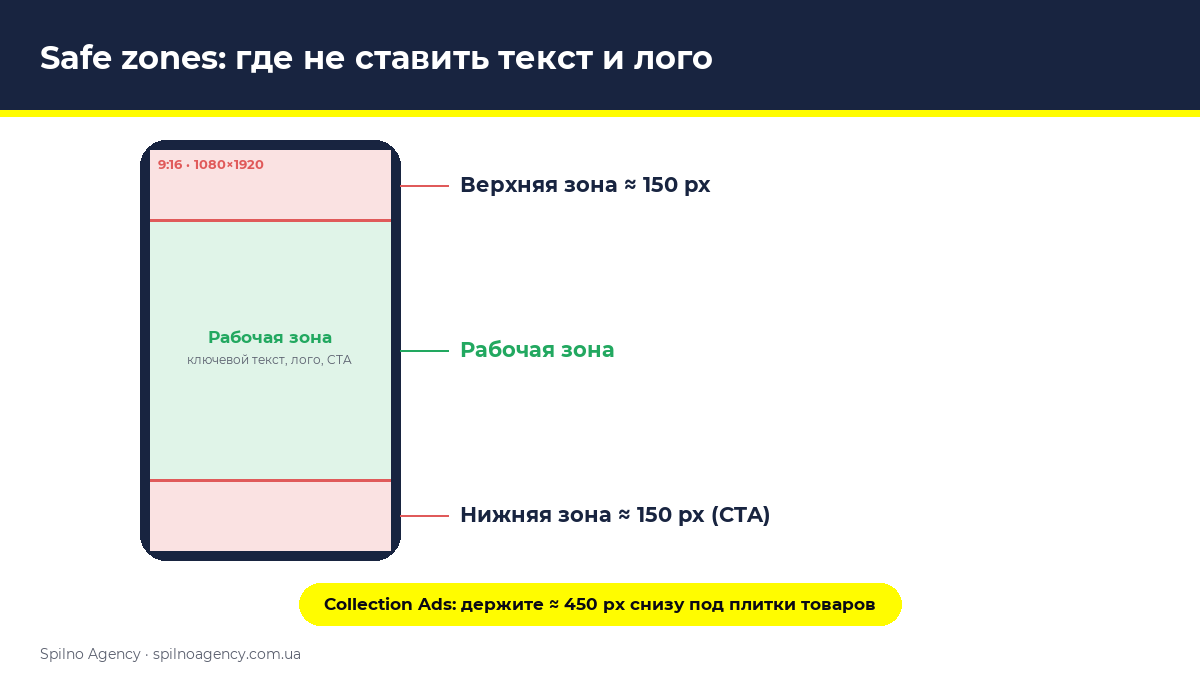 Safe zones: где не ставить текст и лого

9:16 · 1080×1920

Рабочая зона
ключевой текст, лого, CTA

Верхняя зона ≈ 150 px

Рабочая зона

Нижняя зона ≈ 150 px (CTA)

Collection Ads: держите ≈ 450 px снизу под плитки товаров

Spilno Agency · spilnoagency.com.ua