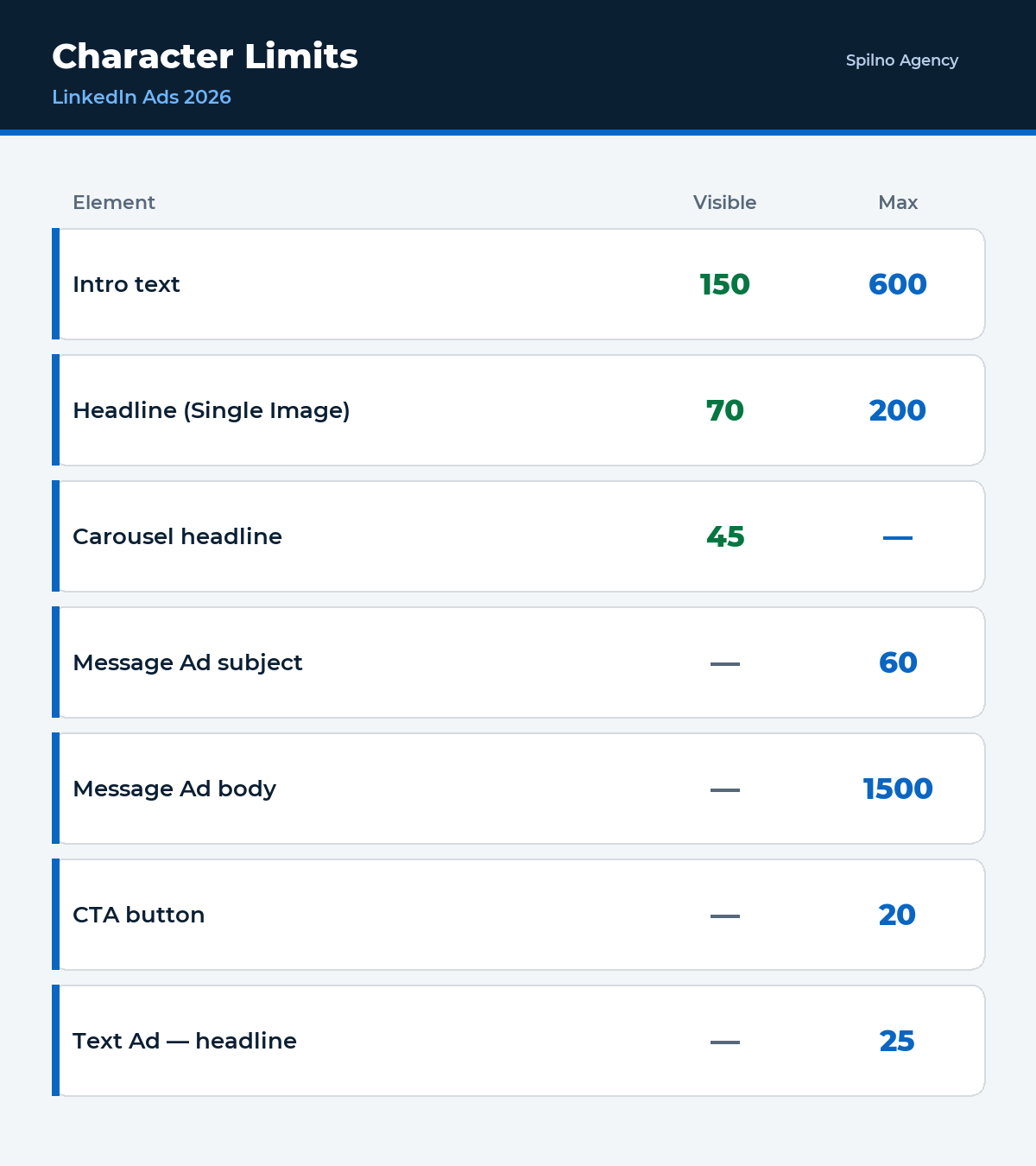 Character Limits
LinkedIn Ads 2026

Spilno Agency

| Element | Visible | Max |
|---|---|---|
| Intro text | 150 | 600 |
| Headline (Single Image) | 70 | 200 |
| Carousel headline | 45 | — |
| Message Ad subject | — | 60 |
| Message Ad body | — | 1500 |
| CTA button | — | 20 |
| Text Ad — headline | — | 25 |