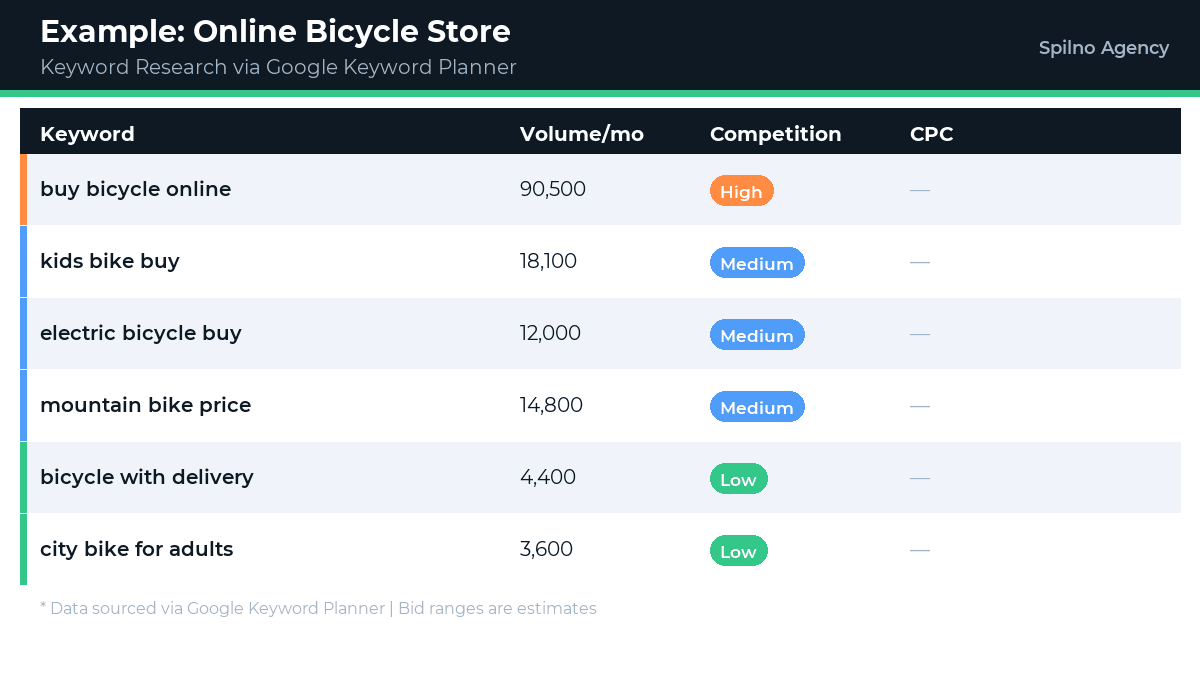 Example: Online Bicycle Store

Keyword Research via Google Keyword Planner

Spilno Agency

| Keyword | Volume/mo | Competition | CPC |
|---|---|---|---|
| buy bicycle online | 90,500 | High | — |
| kids bike buy | 18,100 | Medium | — |
| electric bicycle buy | 12,000 | Medium | — |
| mountain bike price | 14,800 | Medium | — |
| bicycle with delivery | 4,400 | Low | — |
| city bike for adults | 3,600 | Low | — |

* Data sourced via Google Keyword Planner | Bid ranges are estimates