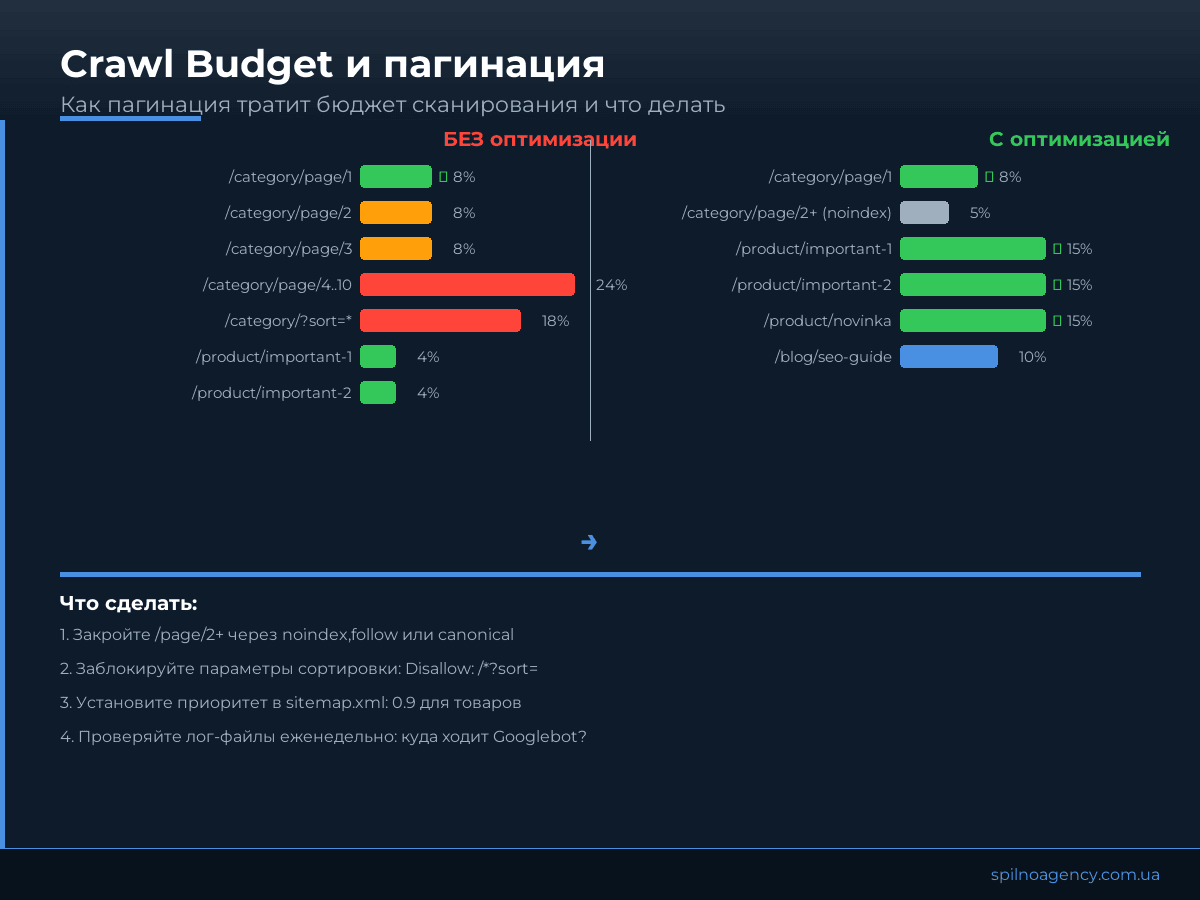 Crawl Budget и пагинация

Как пагинация тратит бюджет сканирования и что делать

БЕЗ оптимизации

/category/page/1 8%
/category/page/2 8%
/category/page/3 8%
/category/page/4..10 24%
/category/?sort=* 18%
/product/important-1 4%
/product/important-2 4%

С оптимизацией

/category/page/1 8%
/category/page/2+ (noindex) 5%
/product/important-1 15%
/product/important-2 15%
/product/novinka 15%
/blog/seo-guide 10%

➜

Что сделать:

1. Закройте /page/2+ через noindex,follow или canonical

2. Заблокируйте параметры сортировки: Disallow: /*?sort=

3. Установите приоритет в sitemap.xml: 0.9 для товаров

4. Проверяйте лог-файлы еженедельно: куда ходит Googlebot?

spilnoagency.com.ua