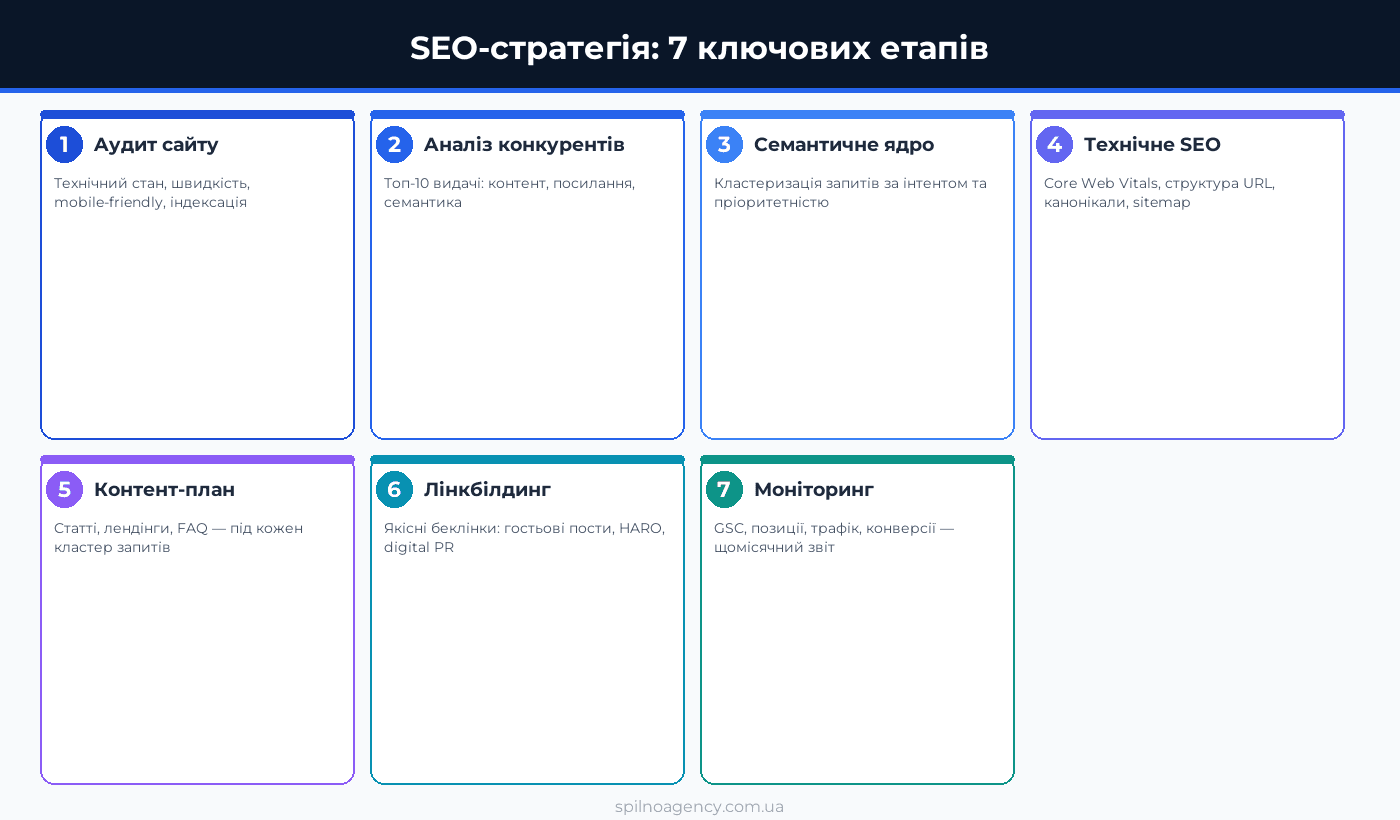 SEO-стратегія: 7 ключових етапів

1 Аудит сайту

Технічний стан, швидкість, mobile-friendly, індексація

2 Аналіз конкурентів

Топ-10 видачі: контент, посилання, семантика

3 Семантичне ядро

Кластеризація запитів за інтентом та пріоритетністю

4 Технічне SEO

Core Web Vitals, структура URL, канонікали, sitemap

5 Контент-план

Статті, лендінги, FAQ — під кожен кластер запитів

6 Лінкбілдинг

Якісні беклінки: гостьові пости, HARO, digital PR

7 Моніторинг

GSC, позиції, трафік, конверсії — щомісячний звіт

spilnoagency.com.ua