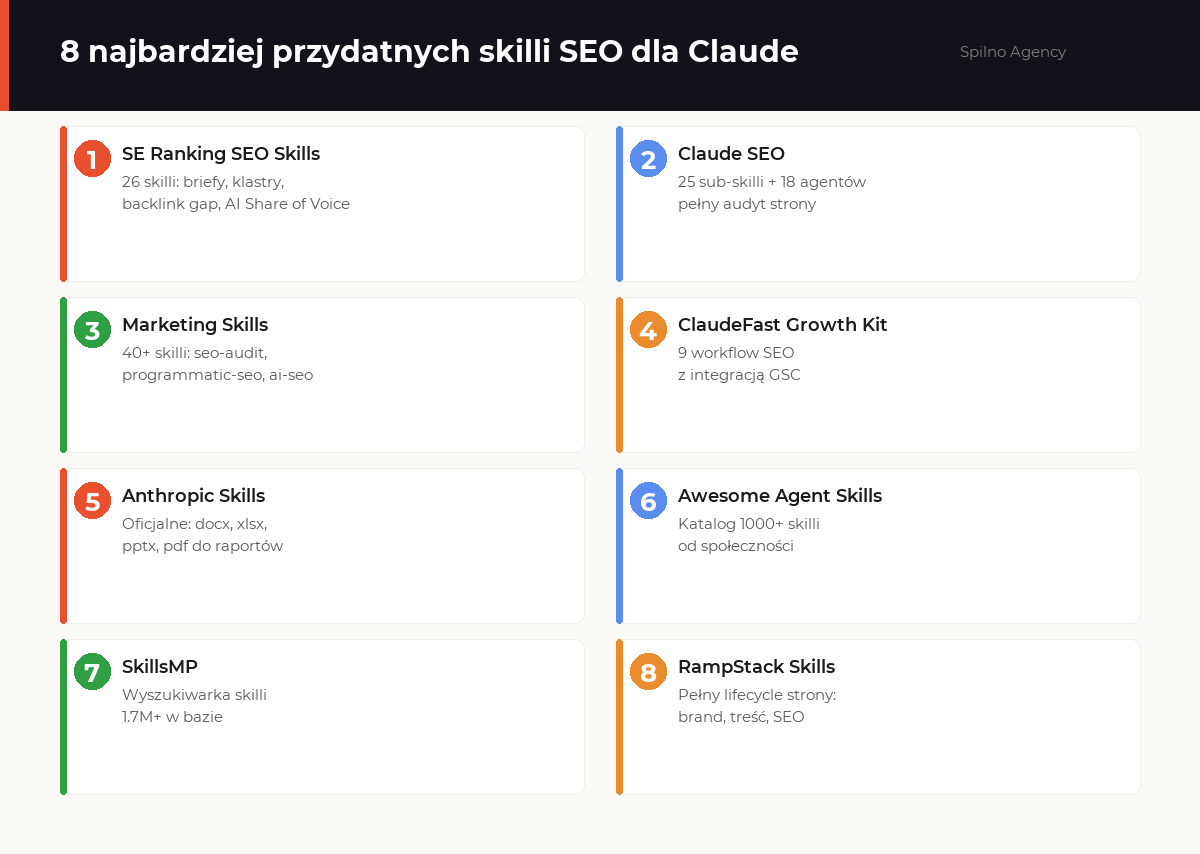 8 najbardziej przydatnych skilli SEO dla Claude

Spilno Agency

1 SE Ranking SEO Skills
26 skilli: briefy, klastry, backlink gap, AI Share of Voice

2 Claude SEO
25 sub-skilli + 18 agentów pełny audyt strony

3 Marketing Skills
40+ skilli: seo-audit, programmatic-seo, ai-seo

4 ClaudeFast Growth Kit
9 workflow SEO z integracją GSC

5 Anthropic Skills
Oficjalne: docx, xlsx, pptx, pdf do raportów

6 Awesome Agent Skills
Katalog 1000+ skilli od społeczności

7 SkillsMP
Wyszukiwarka skilli 1.7M+ w bazie

8 RampStack Skills
Pełny lifecycle strony: brand, treść, SEO