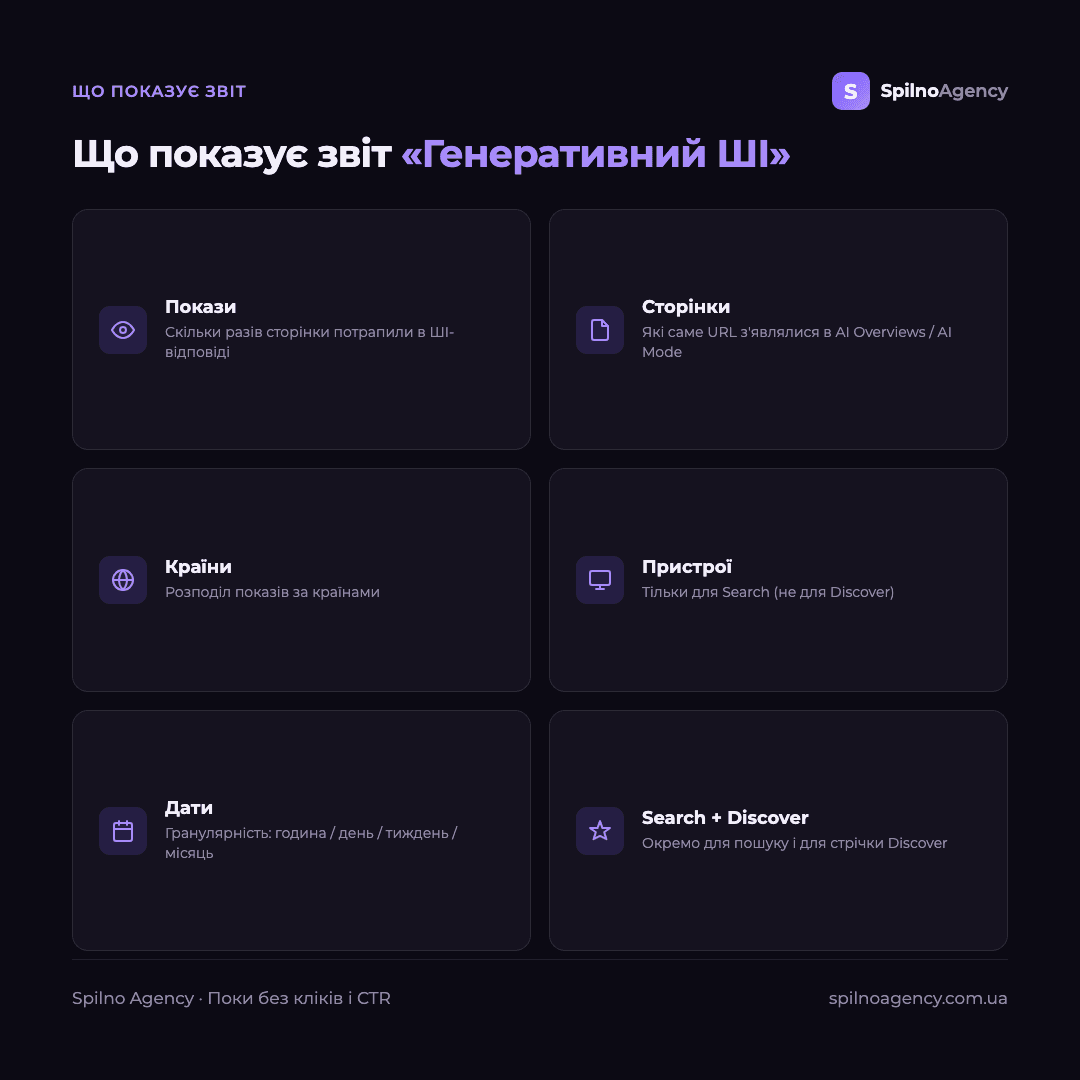 ЩО ПОКАЗУЄ ЗВІТ

S SpilnoAgency

Що показує звіт «Генеративний ШІ»

Покази
Скільки разів сторінки потрапили в ШІ-відповіді

Сторінки
Які саме URL з'являлися в AI Overviews / AI Mode

Країни
Розподіл показів за країнами

Пристрої
Тільки для Search (не для Discover)

Дати
Гранулярність: година / день / тиждень / місяць

Search + Discover
Окремо для пошуку і для стрічки Discover

Spilno Agency · Поки без кліків і CTR

spilnoagency.com.ua