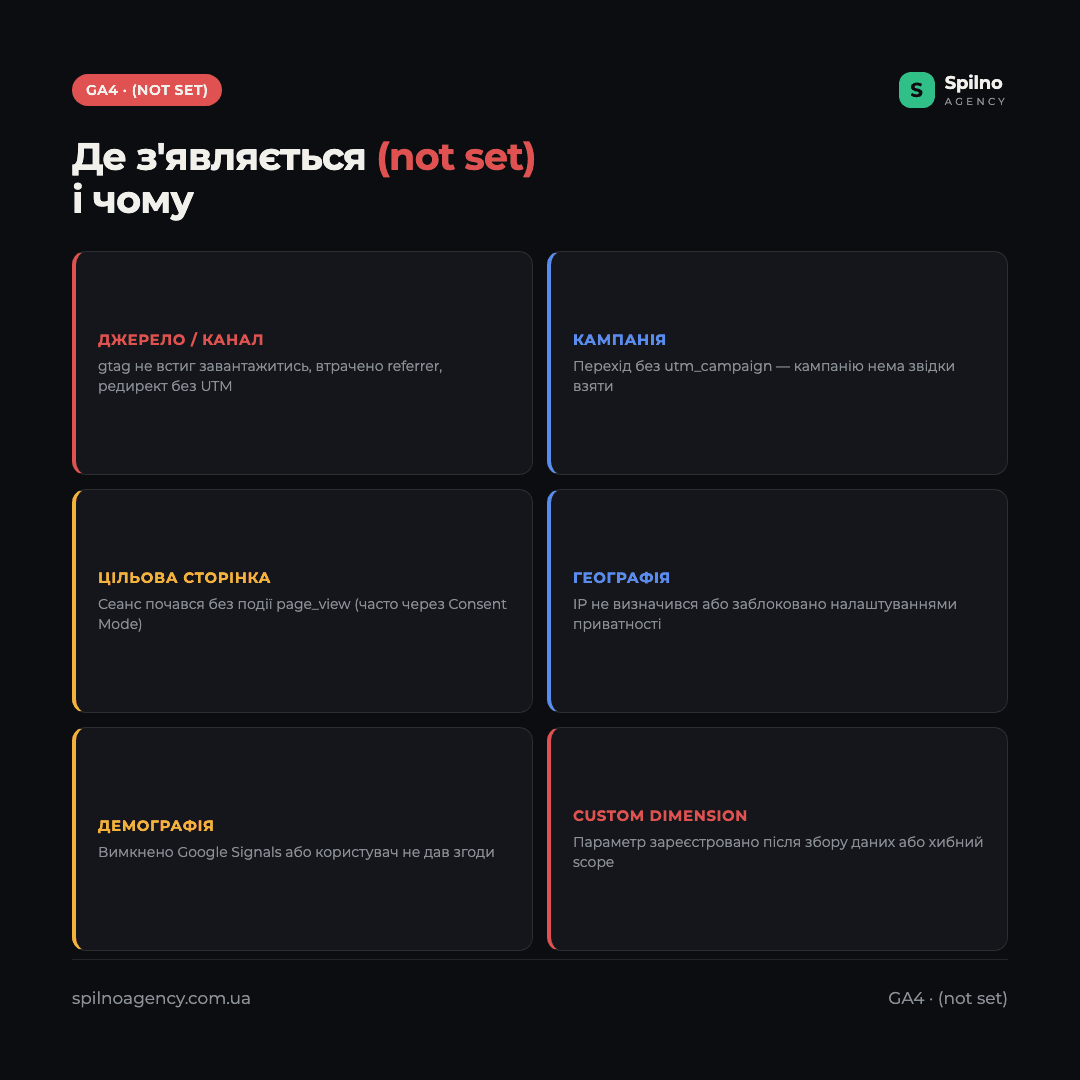 GA4 · (NOT SET)

S Spilno
AGENCY

Де з'являється (not set) і чому

ДЖЕРЕЛО / КАНАЛ
gtag не встиг завантажитись, втрачено referrer, редирект без UTM

КАМПАНІЯ
Перехід без utm_campaign — кампанію нема звідки взяти

ЦІЛЬОВА СТОРІНКА
Сеанс почався без події page_view (часто через Consent Mode)

ГЕОГРАФІЯ
IP не визначився або заблоковано налаштуваннями приватності

ДЕМОГРАФІЯ
Вимкнено Google Signals або користувач не дав згоди

CUSTOM DIMENSION
Параметр зареєстровано після збору даних або хибний scope

spilnoagency.com.ua

GA4 · (not set)