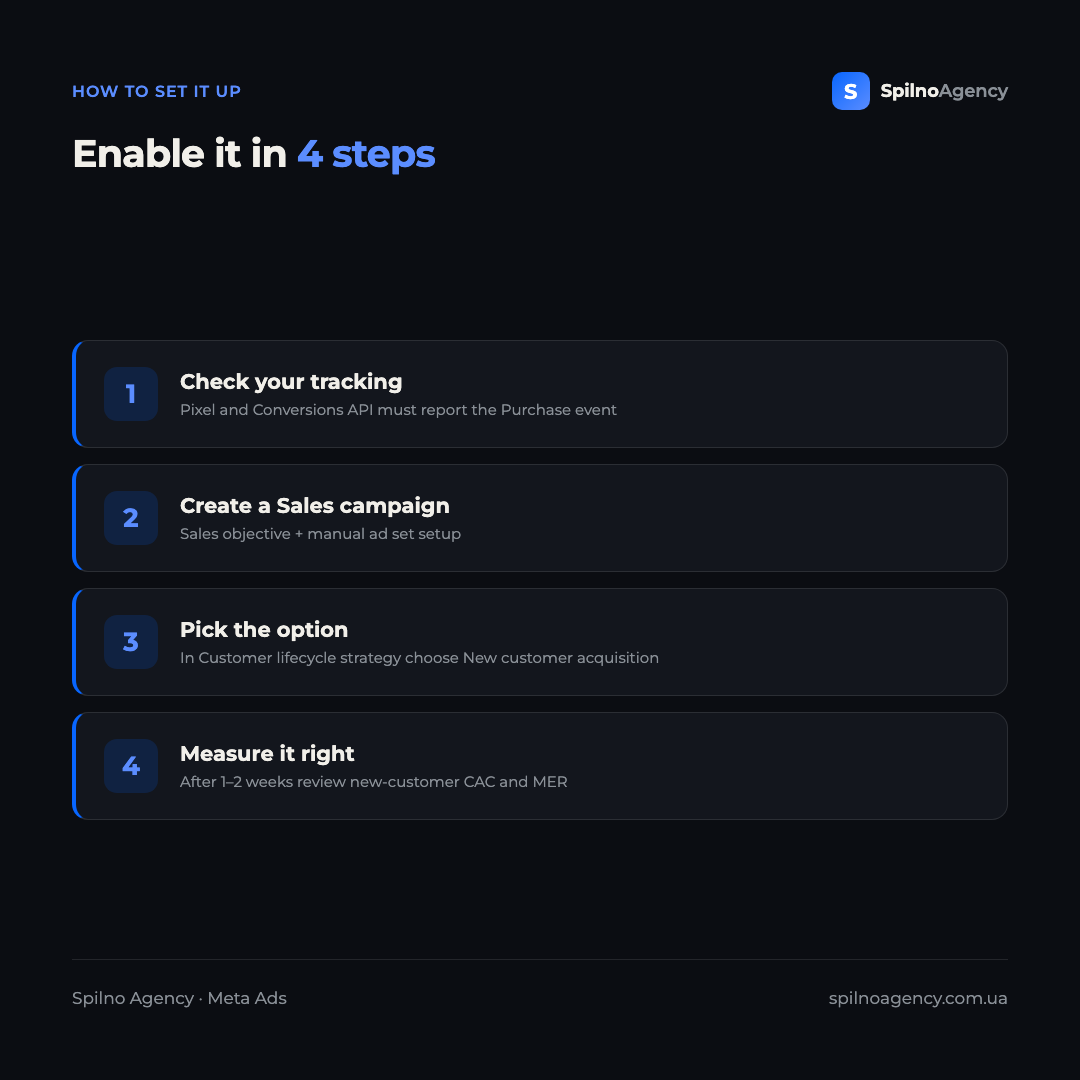 HOW TO SET IT UP

S SpilnoAgency

Enable it in 4 steps

1
Check your tracking
Pixel and Conversions API must report the Purchase event

2
Create a Sales campaign
Sales objective + manual ad set setup

3
Pick the option
In Customer lifecycle strategy choose New customer acquisition

4
Measure it right
After 1–2 weeks review new-customer CAC and MER

Spilno Agency · Meta Ads

spilnoagency.com.ua