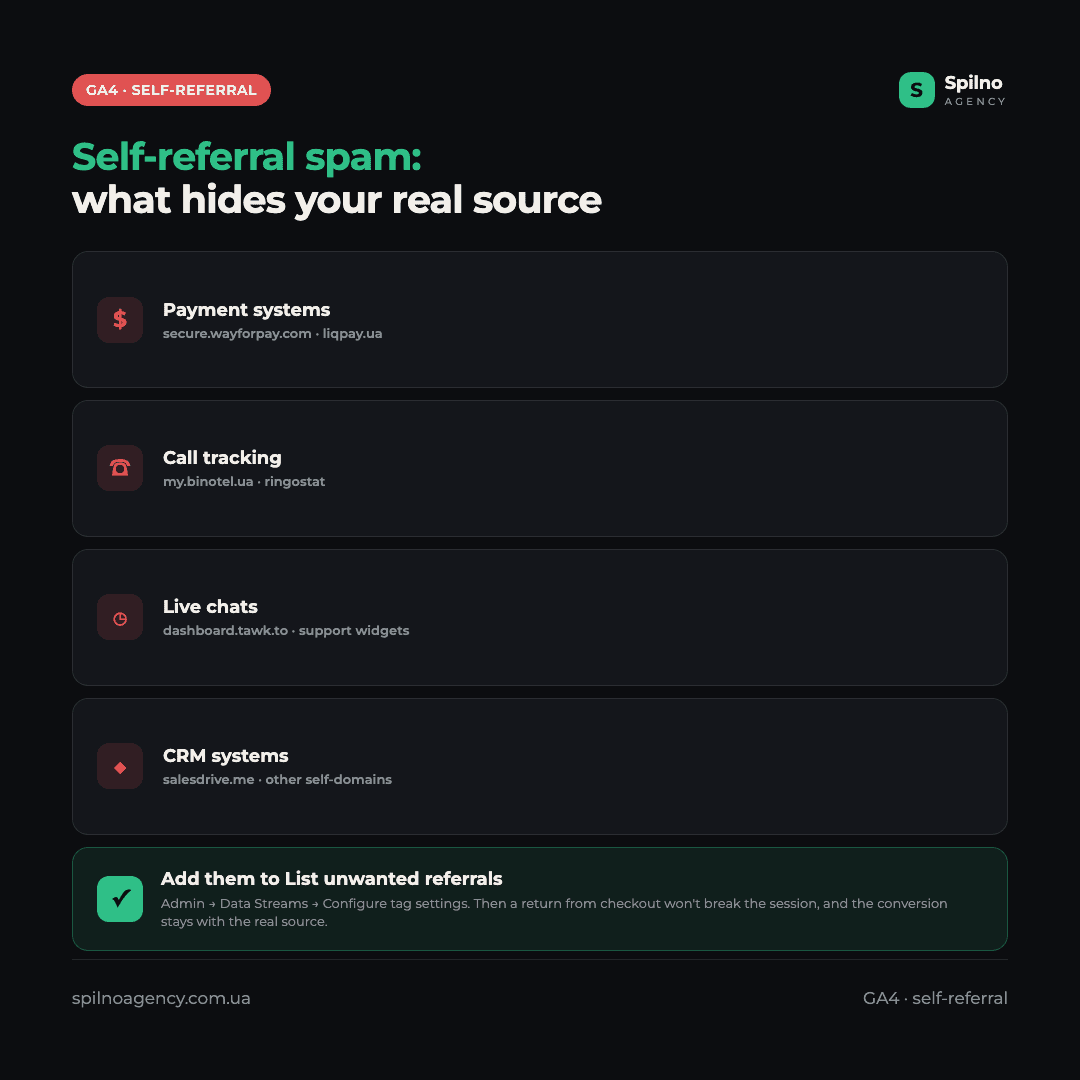 GA4 · SELF-REFERRAL

S Spilno
AGENCY

Self-referral spam:
what hides your real source

$

Payment systems
secure.wayforpay.com · liqpay.ua

Call tracking
my.binotel.ua · ringostat

Live chats
dashboard.tawk.to · support widgets

CRM systems
salesdrive.me · other self-domains

✓

Add them to List unwanted referrals
Admin → Data Streams → Configure tag settings. Then a return from checkout won't break the session, and the conversion stays with the real source.

spilnoagency.com.ua

GA4 · self-referral