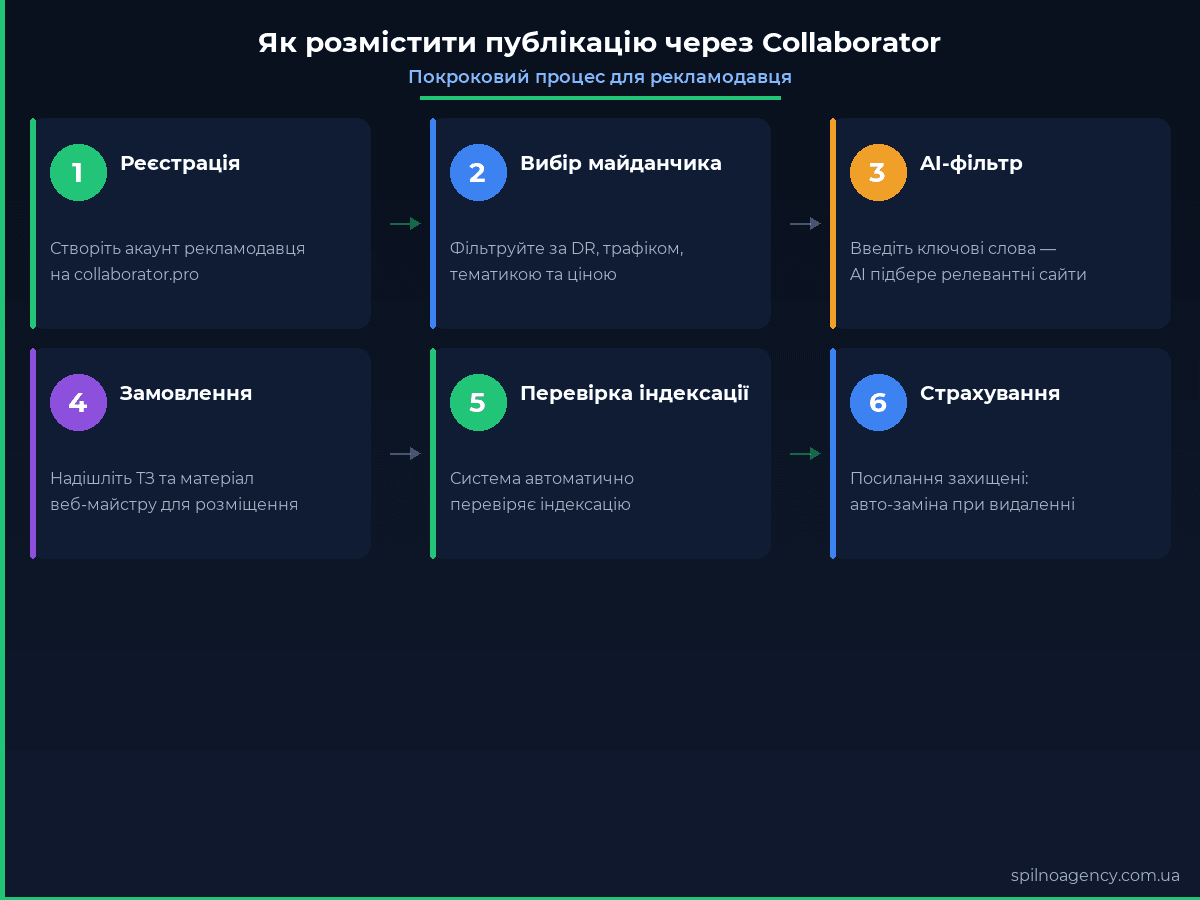 Як розмістити публікацію через Collaborator

Покроковий процес для рекламодавця

1 Реєстрація

Створіть акаунт рекламодавця на collaborator.pro

2 Вибір майданчика

Фільтруйте за DR, трафіком, тематикою та ціною

3 AI-фільтр

Введіть ключові слова — AI підбере релевантні сайти

4 Замовлення

Надішліть ТЗ та матеріал веб-майстру для розміщення

5 Перевірка індексації

Система автоматично перевіряє індексацію

6 Страхування

Посилання захищені: авто-заміна при видаленні

spilnoagency.com.ua