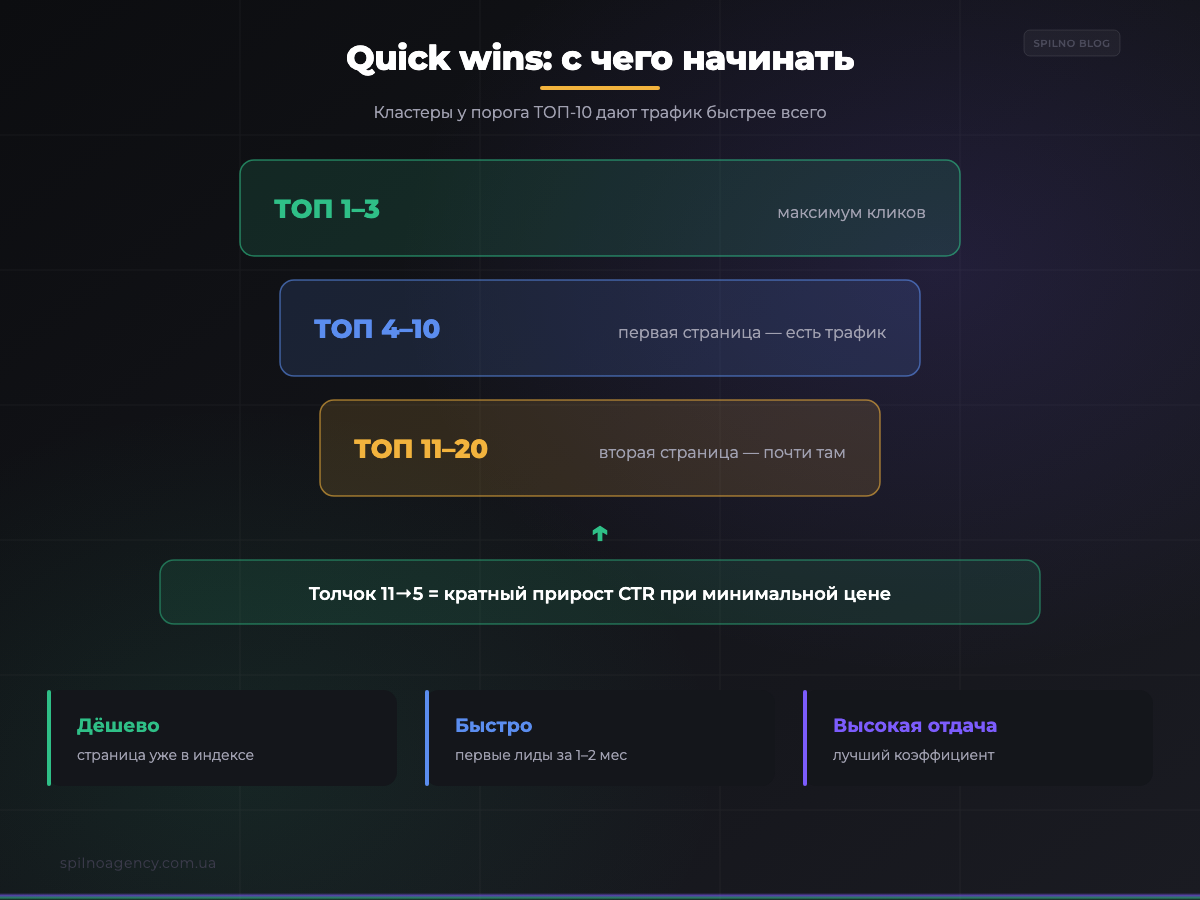 Quick wins: с чего начинать

SPILNO BLOG

Кластеры у порога ТОП-10 дают трафик быстрее всего

ТОП 1–3
максимум кликов

ТОП 4–10
первая страница — есть трафик

ТОП 11–20
вторая страница — почти там

Толчок 11→5 = кратный прирост CTR при минимальной цене

Дёшево
страница уже в индексе

Быстро
первые лиды за 1–2 мес

Высокая отдача
лучший коэффициент

spilnoagency.com.ua