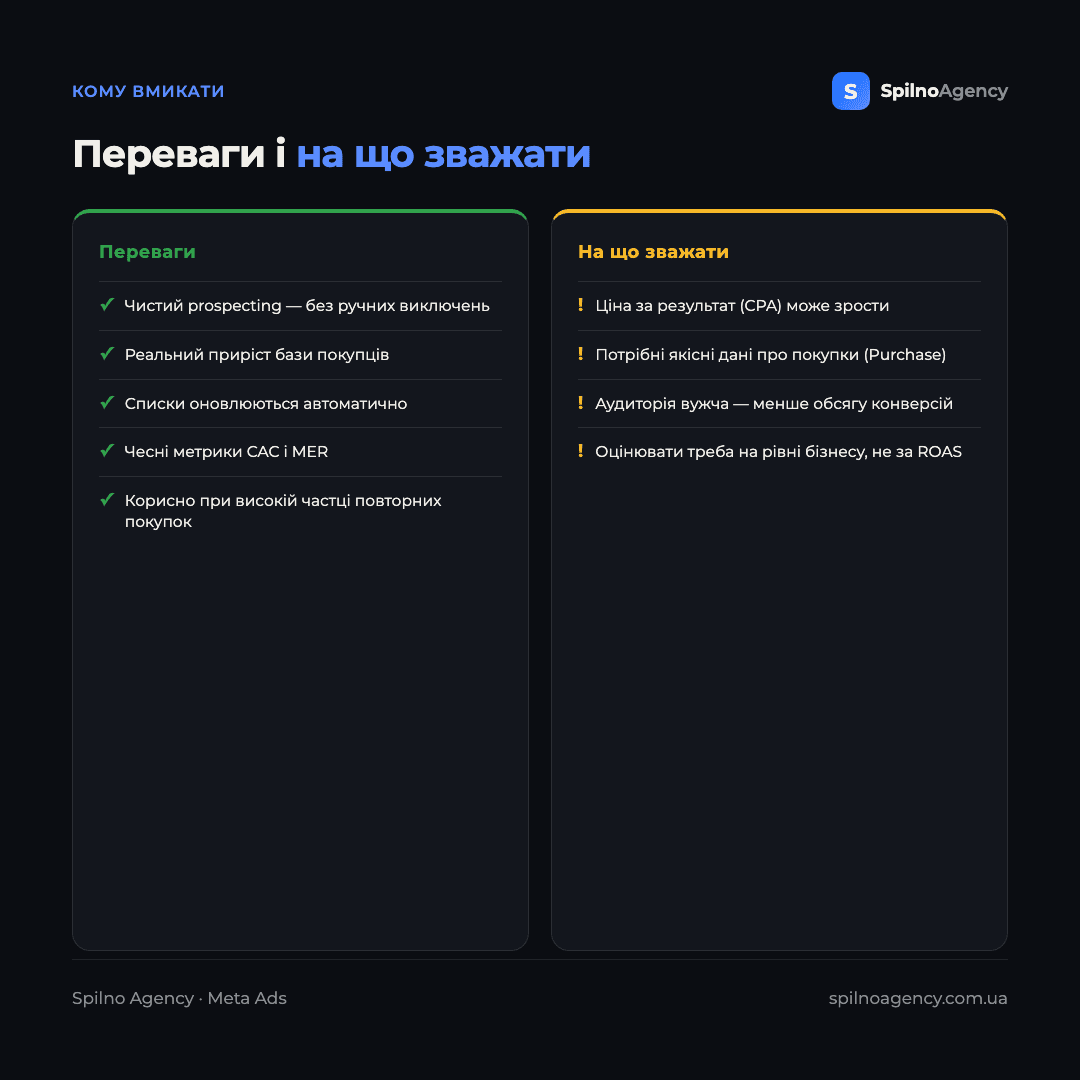 КОМУ ВМИКАТИ

S SpilnoAgency

Переваги і на що зважати

Переваги

✓ Чистий prospecting — без ручних виключень

✓ Реальний приріст бази покупців

✓ Списки оновлюються автоматично

✓ Чесні метрики CAC і MER

✓ Корисно при високій частці повторних покупок

На що зважати

! Ціна за результат (CPA) може зрости

! Потрібні якісні дані про покупки (Purchase)

! Аудиторія вужча — менше обсягу конверсій

! Оцінювати треба на рівні бізнесу, не за ROAS

Spilno Agency · Meta Ads

spilnoagency.com.ua