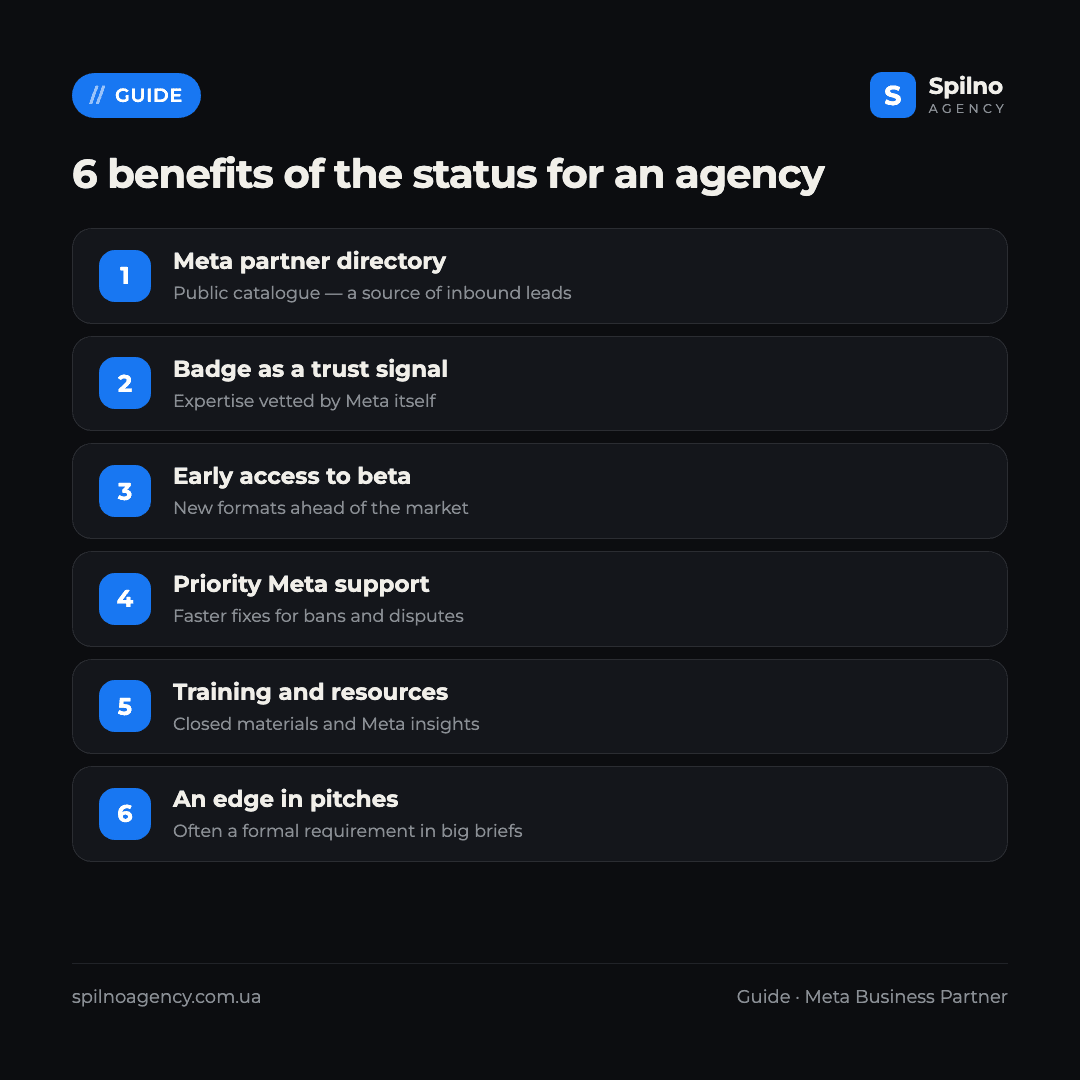 // GUIDE

S Spilno
AGENCY

6 benefits of the status for an agency

1
Meta partner directory
Public catalogue — a source of inbound leads

2
Badge as a trust signal
Expertise vetted by Meta itself

3
Early access to beta
New formats ahead of the market

4
Priority Meta support
Faster fixes for bans and disputes

5
Training and resources
Closed materials and Meta insights

6
An edge in pitches
Often a formal requirement in big briefs

spilnoagency.com.ua

Guide · Meta Business Partner