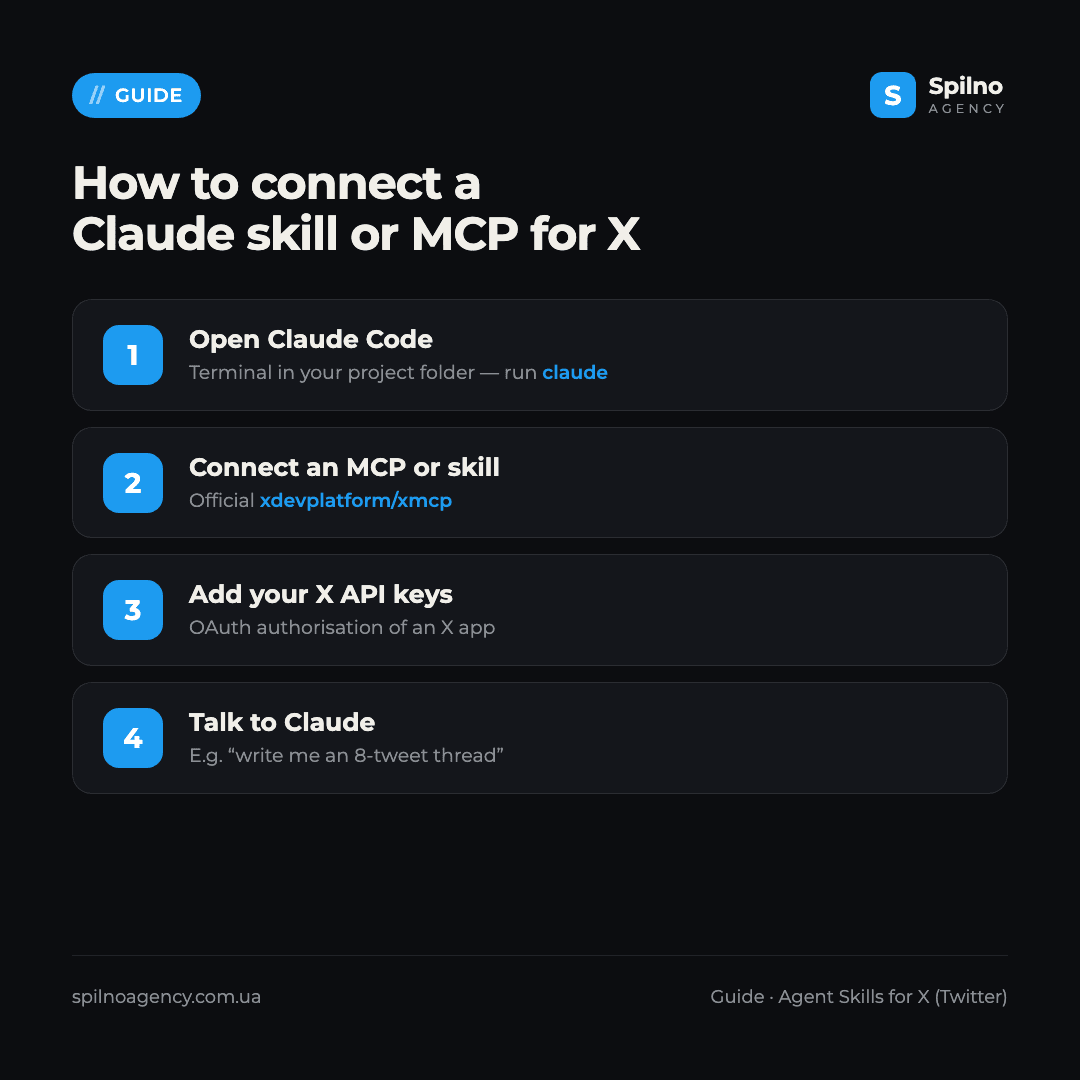 // GUIDE

S Spilno
AGENCY

How to connect a Claude skill or MCP for X

1
Open Claude Code
Terminal in your project folder — run claude

2
Connect an MCP or skill
Official xdevplatform/xmcp

3
Add your X API keys
OAuth authorisation of an X app

4
Talk to Claude
E.g. "write me an 8-tweet thread"

spilnoagency.com.ua

Guide · Agent Skills for X (Twitter)