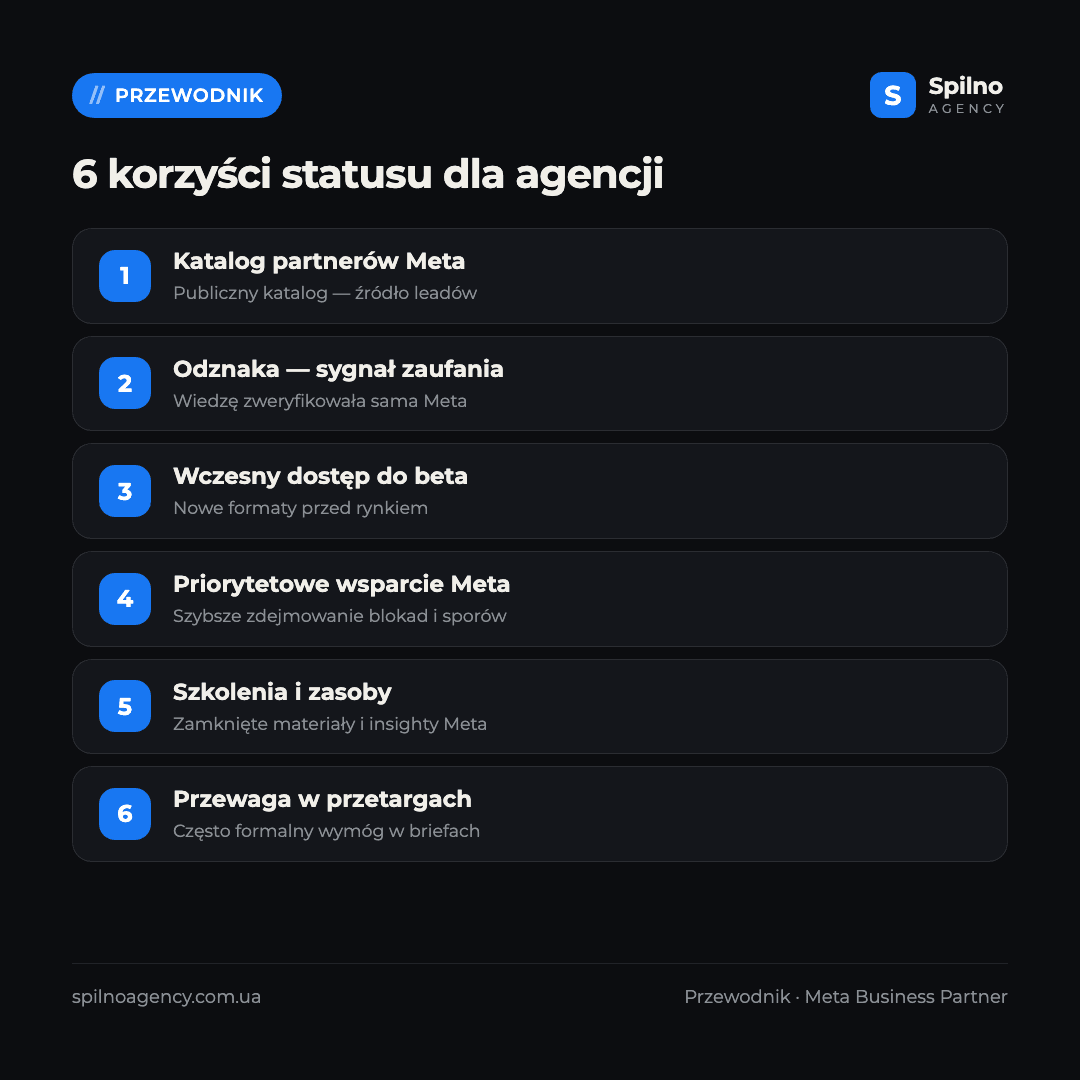 // PRZEWODNIK

S Spilno
AGENCY

6 korzyści statusu dla agencji

1
Katalog partnerów Meta
Publiczny katalog — źródło leadów

2
Odznaka — sygnał zaufania
Wiedzę zweryfikowała sama Meta

3
Wczesny dostęp do beta
Nowe formaty przed rynkiem

4
Priorytetowe wsparcie Meta
Szybsze zdejmowanie blokad i sporów

5
Szkolenia i zasoby
Zamknięte materiały i insighty Meta

6
Przewaga w przetargach
Często formalny wymóg w briefach

spilnoagency.com.ua

Przewodnik · Meta Business Partner