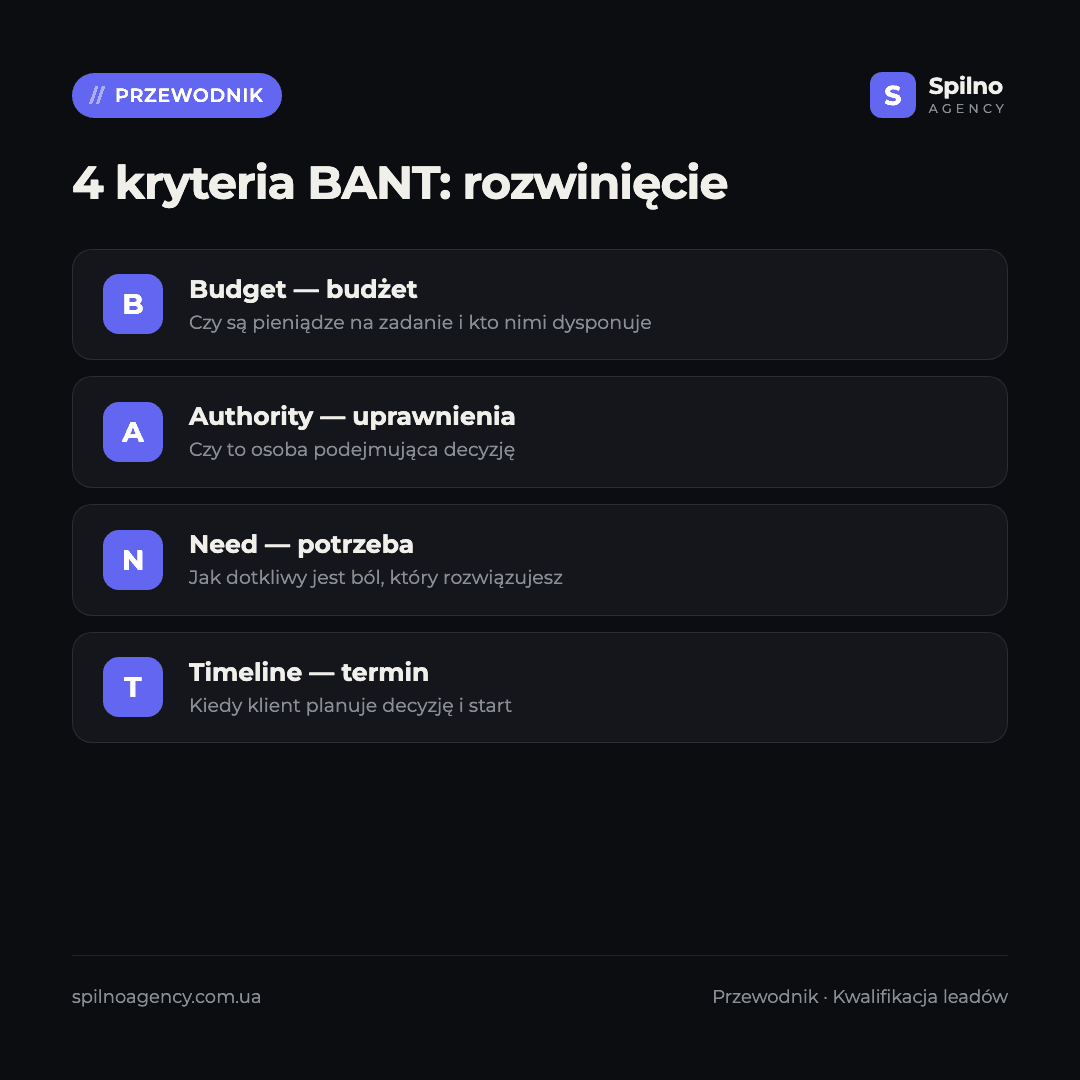 // PRZEWODNIK

S Spilno AGENCY

4 kryteria BANT: rozwinięcie

B
Budget — budżet
Czy są pieniądze na zadanie i kto nimi dysponuje

A
Authority — uprawnienia
Czy to osoba podejmująca decyzję

N
Need — potrzeba
Jak dotkliwy jest ból, który rozwiązujesz

T
Timeline — termin
Kiedy klient planuje decyzję i start

spilnoagency.com.ua

Przewodnik · Kwalifikacja leadów