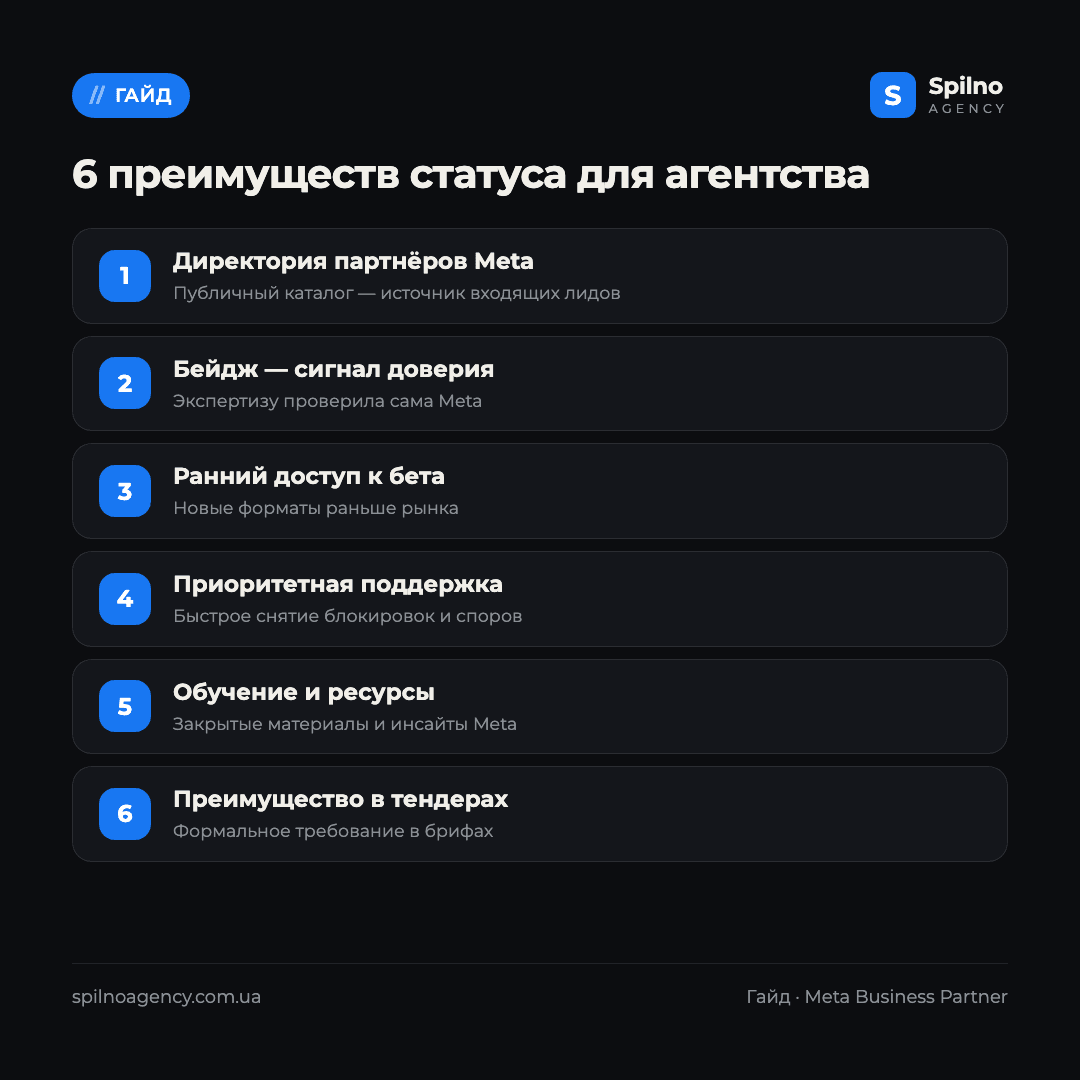 // ГАЙД

S Spilno AGENCY

6 преимуществ статуса для агентства

1 Директория партнёров Meta
Публичный каталог — источник входящих лидов

2 Бейдж — сигнал доверия
Экспертизу проверила сама Meta

3 Ранний доступ к бета
Новые форматы раньше рынка

4 Приоритетная поддержка
Быстрое снятие блокировок и споров

5 Обучение и ресурсы
Закрытые материалы и инсайты Meta

6 Преимущество в тендерах
Формальное требование в брифах

spilnoagency.com.ua

Гайд · Meta Business Partner