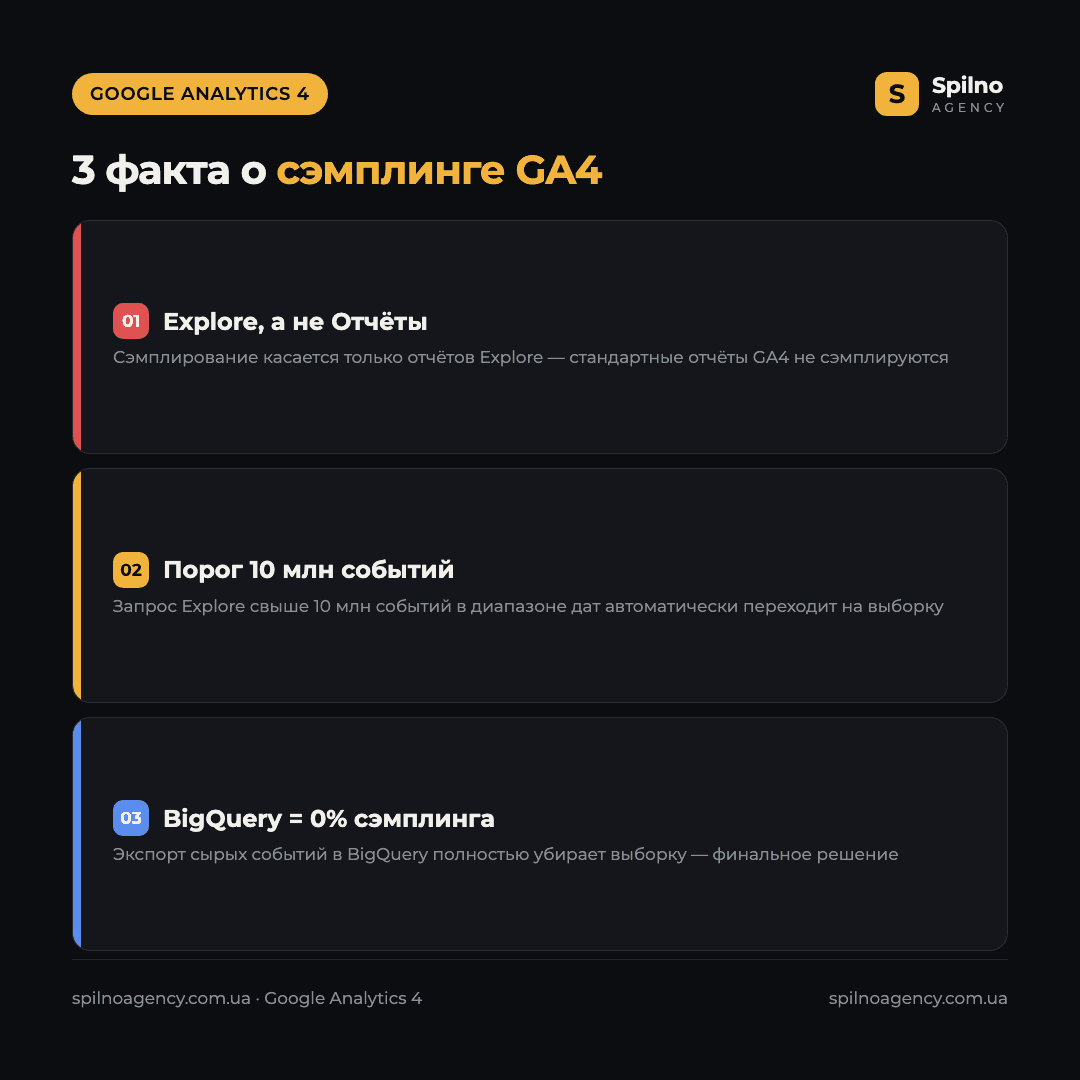 GOOGLE ANALYTICS 4

S Spilno AGENCY

3 факта о сэмплинге GA4

01 Explore, а не Отчёты

Сэмплирование касается только отчётов Explore — стандартные отчёты GA4 не сэмплируются

02 Порог 10 млн событий

Запрос Explore свыше 10 млн событий в диапазоне дат автоматически переходит на выборку

03 BigQuery = 0% сэмплинга

Экспорт сырых событий в BigQuery полностью убирает выборку — финальное решение

spilnoagency.com.ua · Google Analytics 4

spilnoagency.com.ua