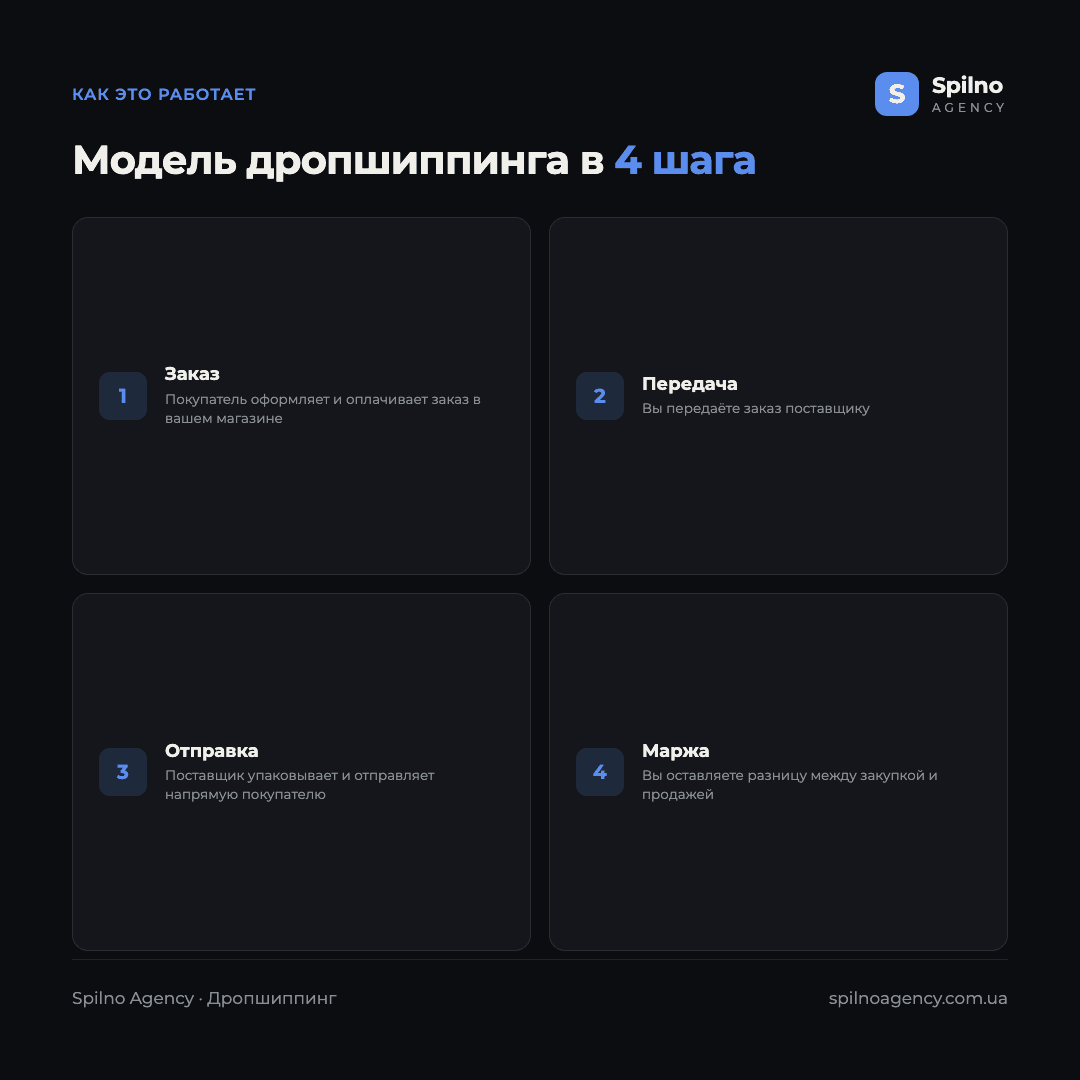 КАК ЭТО РАБОТАЕТ

S
Spilno
AGENCY

Модель дропшиппинга в 4 шага

1
Заказ
Покупатель оформляет и оплачивает заказ в вашем магазине

2
Передача
Вы передаёте заказ поставщику

3
Отправка
Поставщик упаковывает и отправляет напрямую покупателю

4
Маржа
Вы оставляете разницу между закупкой и продажей

Spilno Agency · Дропшиппинг

spilnoagency.com.ua