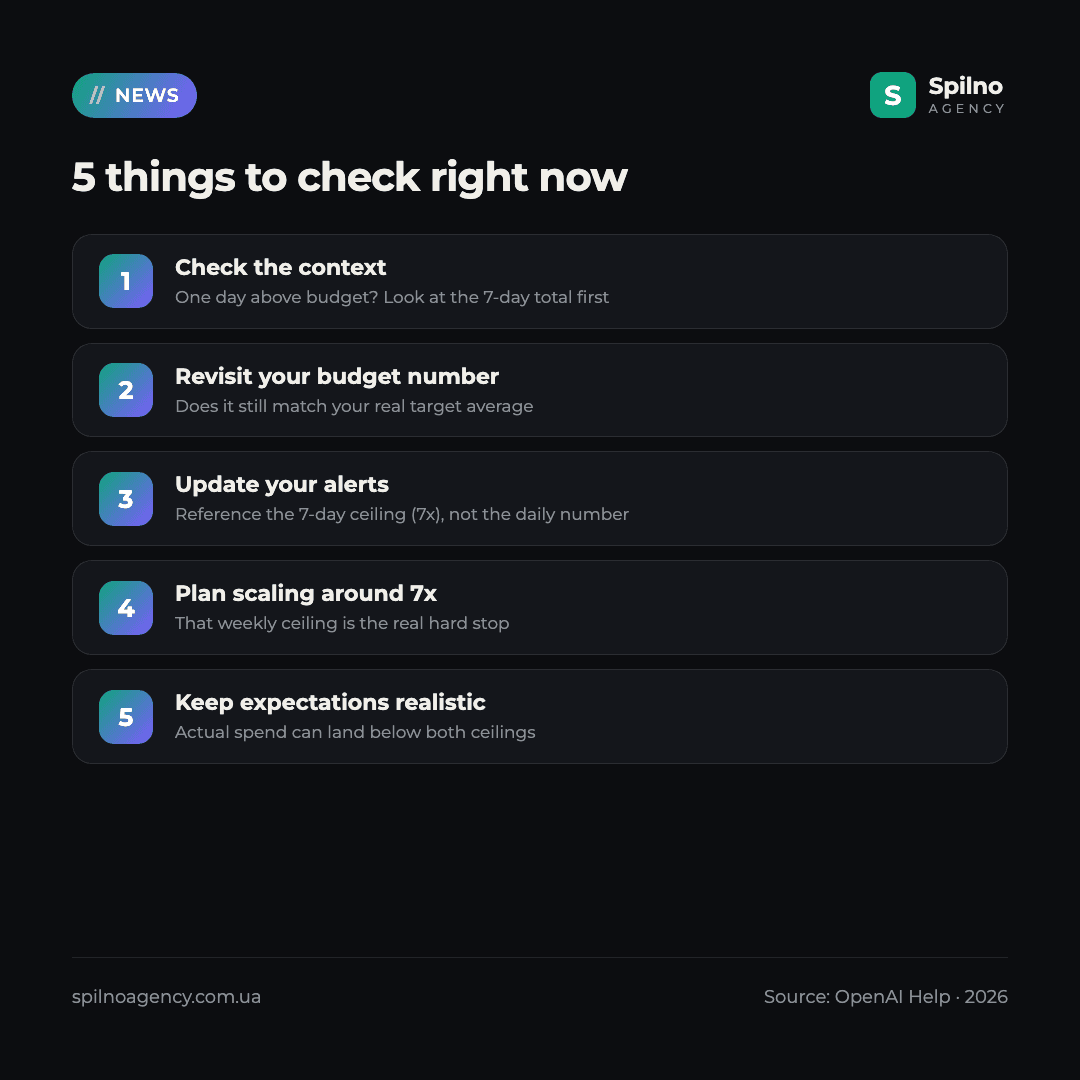 // NEWS

S Spilno AGENCY

5 things to check right now

1
Check the context
One day above budget? Look at the 7-day total first

2
Revisit your budget number
Does it still match your real target average

3
Update your alerts
Reference the 7-day ceiling (7x), not the daily number

4
Plan scaling around 7x
That weekly ceiling is the real hard stop

5
Keep expectations realistic
Actual spend can land below both ceilings

spilnoagency.com.ua

Source: OpenAI Help · 2026