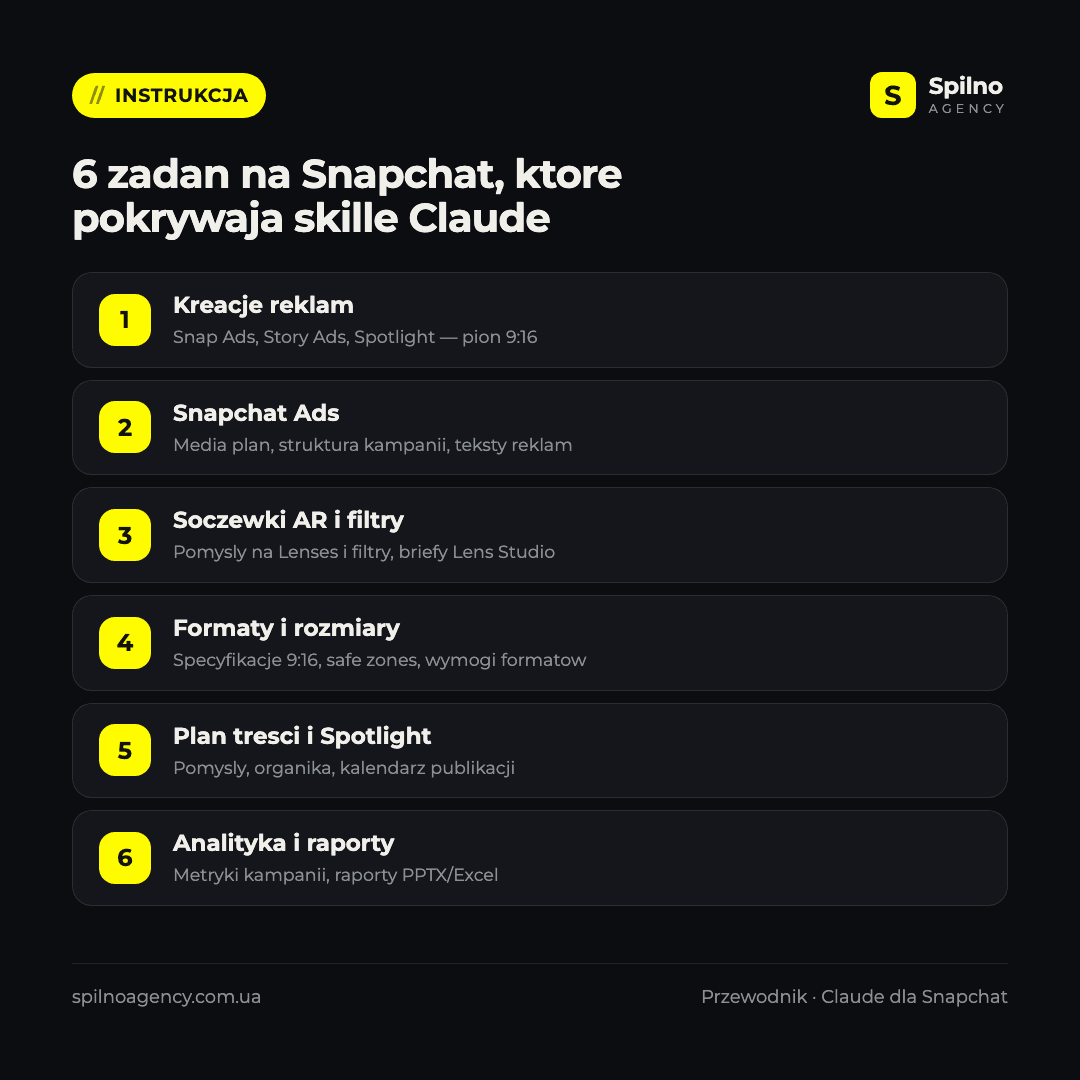 // INSTRUKCJA

S Spilno AGENCY

6 zadan na Snapchat, ktore pokrywaja skille Claude

1
Kreacje reklam
Snap Ads, Story Ads, Spotlight — pion 9:16

2
Snapchat Ads
Media plan, struktura kampanii, teksty reklam

3
Soczewki AR i filtry
Pomysly na Lenses i filtry, briefy Lens Studio

4
Formaty i rozmiary
Specyfikacje 9:16, safe zones, wymogi formatow

5
Plan tresci i Spotlight
Pomysly, organika, kalendarz publikacji

6
Analityka i raporty
Metryki kampanii, raporty PPTX/Excel

spilnoagency.com.ua

Przewodnik · Claude dla Snapchat