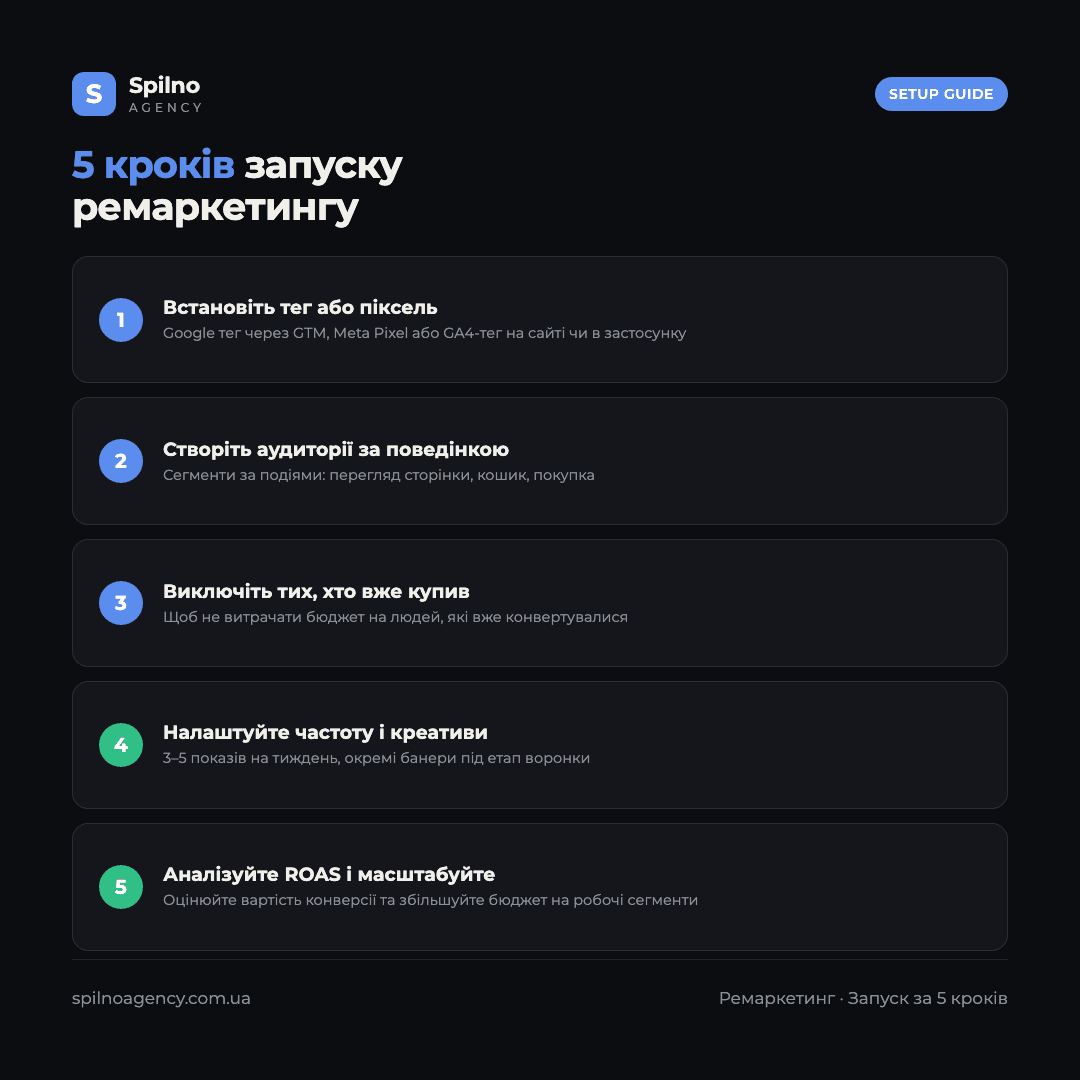 S
Spilno
AGENCY

SETUP GUIDE

5 кроків запуску ремаркетингу

1
Встановіть тег або піксель
Google тег через GTM, Meta Pixel або GA4-тег на сайті чи в застосунку

2
Створіть аудиторії за поведінкою
Сегменти за подіями: перегляд сторінки, кошик, покупка

3
Виключіть тих, хто вже купив
Щоб не витрачати бюджет на людей, які вже конвертувалися

4
Налаштуйте частоту і креативи
3–5 показів на тиждень, окремі банери під етап воронки

5
Аналізуйте ROAS і масштабуйте
Оцінюйте вартість конверсії та збільшуйте бюджет на робочі сегменти

spilnoagency.com.ua

Ремаркетинг · Запуск за 5 кроків