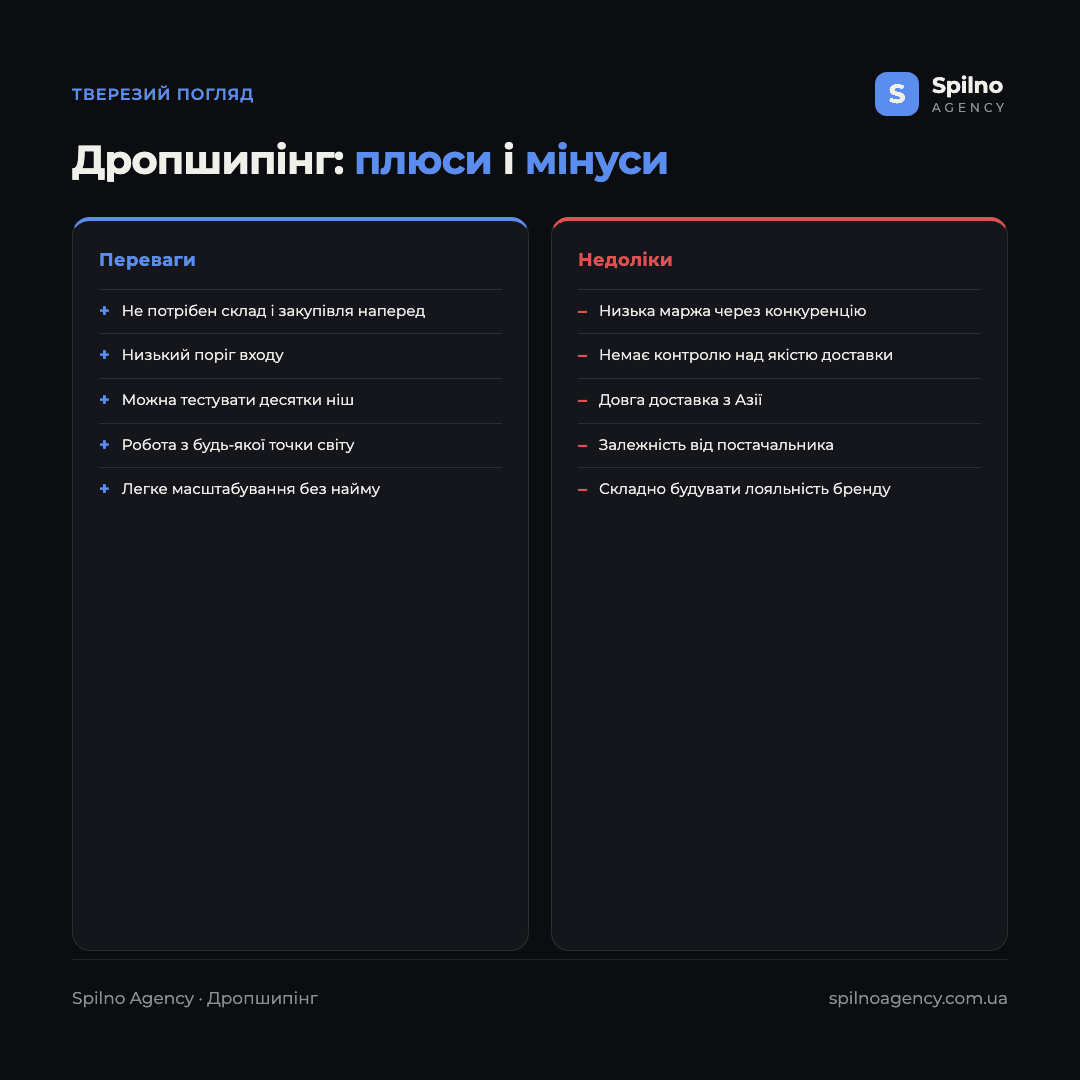 ТВЕРЕЗИЙ ПОГЛЯД

S
Spilno
AGENCY

Дропшипінг: плюси і мінуси

Переваги

+ Не потрібен склад і закупівля наперед
+ Низький поріг входу
+ Можна тестувати десятки ніш
+ Робота з будь-якої точки світу
+ Легке масштабування без найму

Недоліки

- Низька маржа через конкуренцію
- Немає контролю над якістю доставки
- Довга доставка з Азії
- Залежність від постачальника
- Складно будувати лояльність бренду

Spilno Agency · Дропшипінг

spilnoagency.com.ua