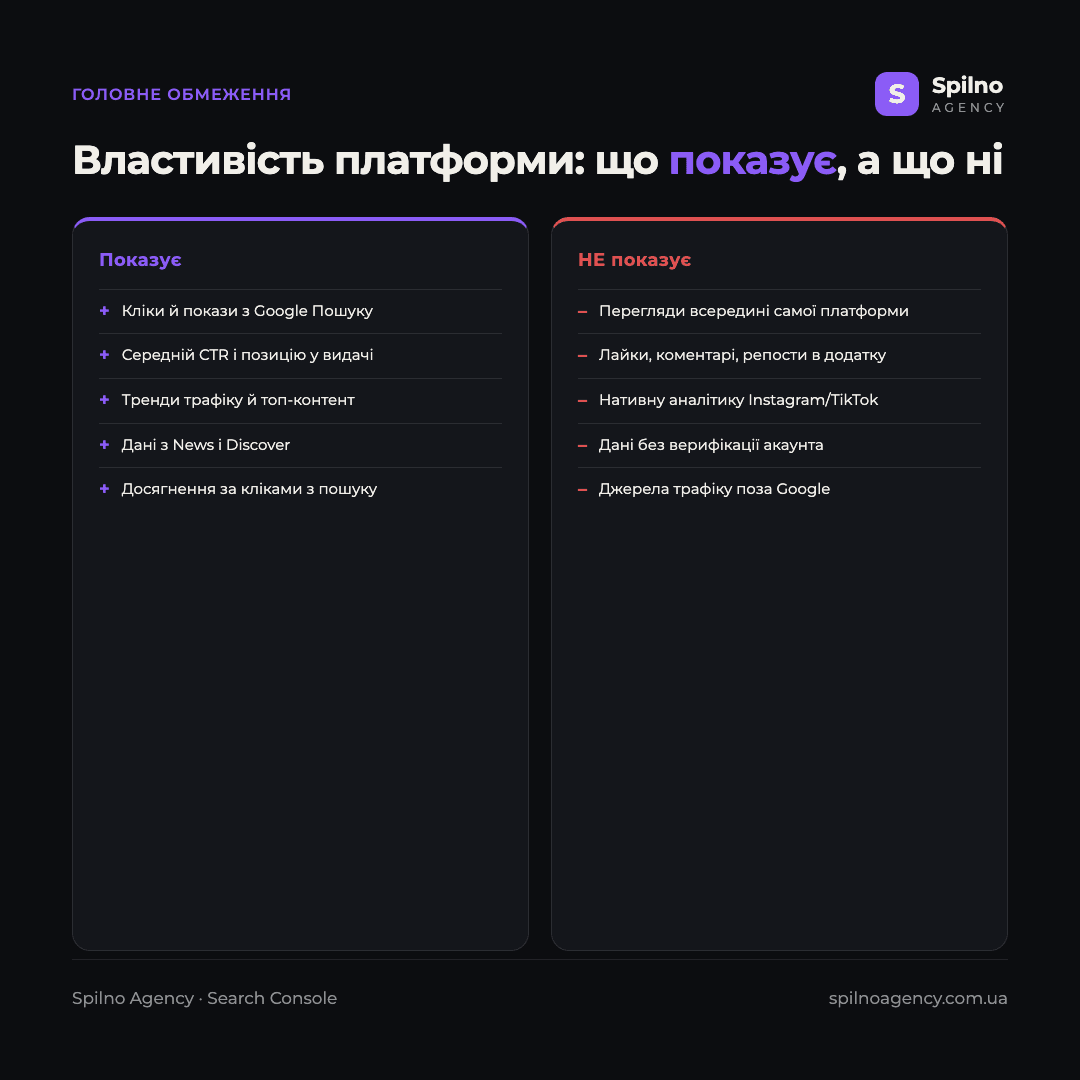 ГОЛОВНЕ ОБМЕЖЕННЯ

S Spilno AGENCY

Властивість платформи: що показує, а що ні

Показує

+ Кліки й покази з Google Пошуку
+ Середній CTR і позицію у видачі
+ Тренди трафіку й топ-контент
+ Дані з News і Discover
+ Досягнення за кліками з пошуку

НЕ показує

- Перегляди всередині самої платформи
- Лайки, коментарі, репости в додатку
- Нативну аналітику Instagram/TikTok
- Дані без верифікації акаунта
- Джерела трафіку поза Google

Spilno Agency · Search Console

spilnoagency.com.ua