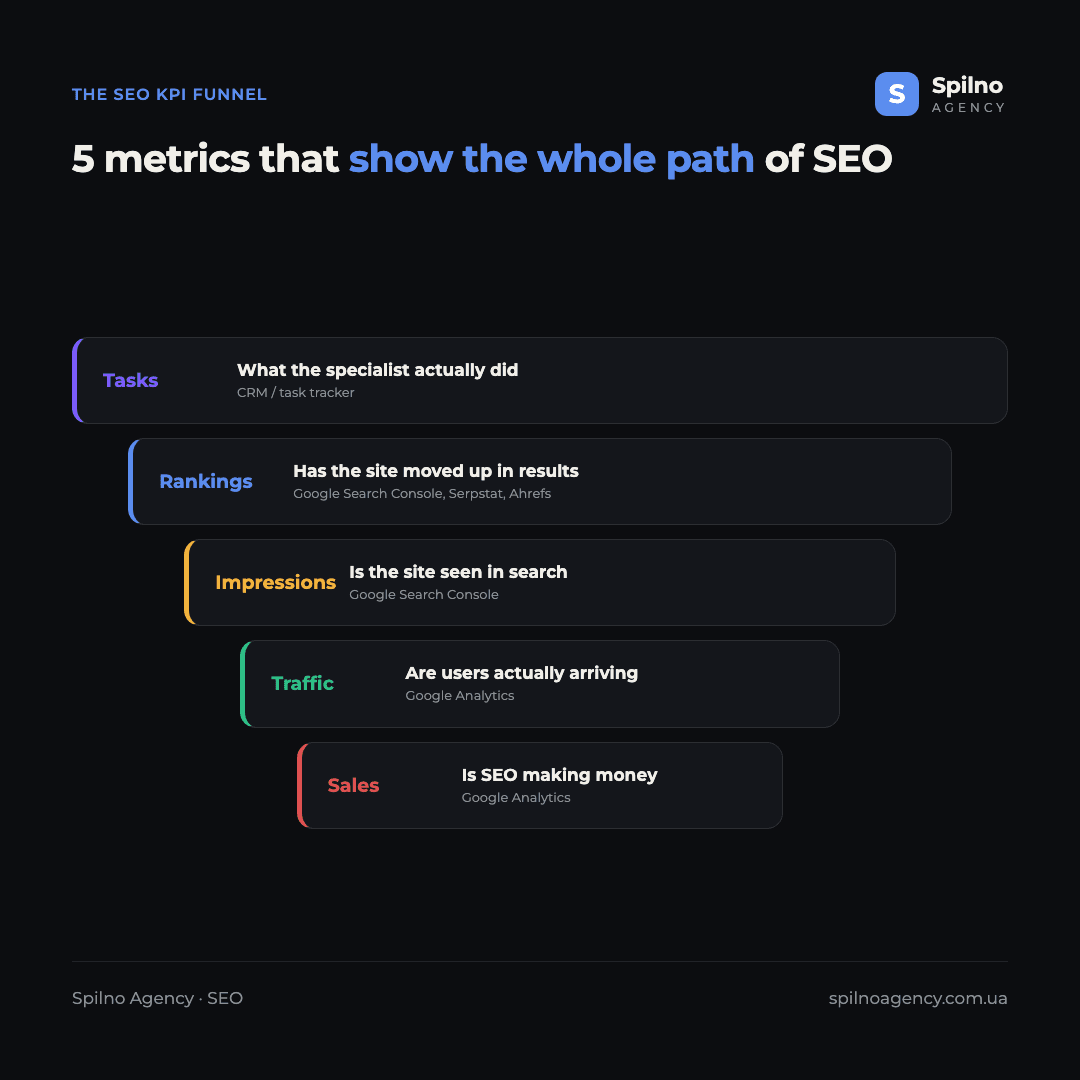 THE SEO KPI FUNNEL

S Spilno AGENCY

5 metrics that show the whole path of SEO

Tasks What the specialist actually did
CRM / task tracker

Rankings Has the site moved up in results
Google Search Console, Serpstat, Ahrefs

Impressions Is the site seen in search
Google Search Console

Traffic Are users actually arriving
Google Analytics

Sales Is SEO making money
Google Analytics

Spilno Agency · SEO

spilnoagency.com.ua