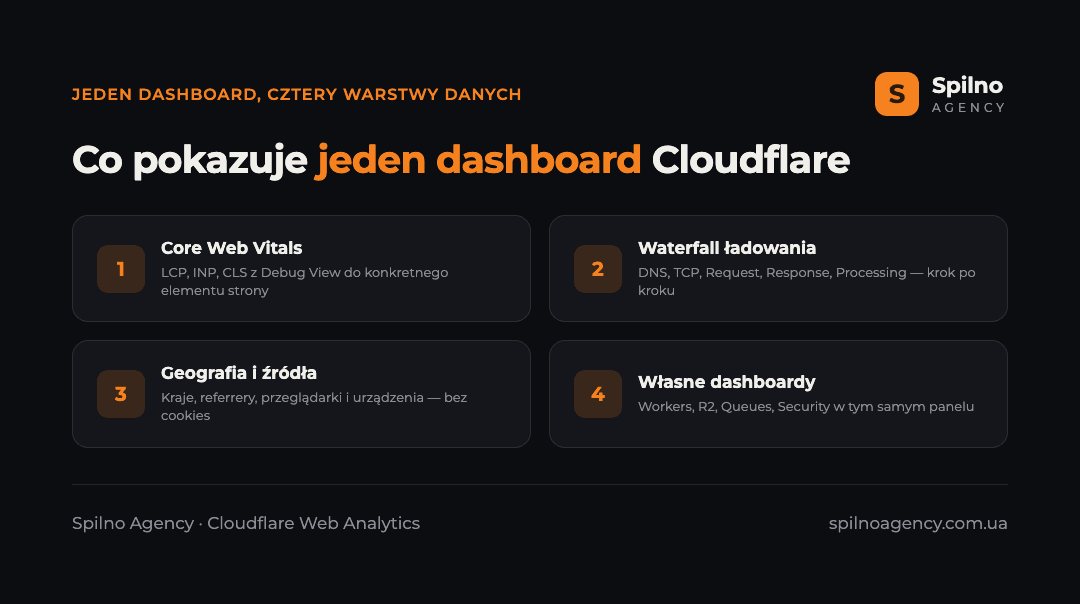 JEDEN DASHBOARD, CZTERY WARSTWY DANYCH

S Spilno AGENCY

Co pokazuje jeden dashboard Cloudflare

1 Core Web Vitals
LCP, INP, CLS z Debug View do konkretnego elementu strony

2 Waterfall ładowania
DNS, TCP, Request, Response, Processing — krok po kroku

3 Geografia i źródła
Kraje, referrery, przeglądarki i urządzenia — bez cookies

4 Własne dashboardy
Workers, R2, Queues, Security w tym samym panelu

Spilno Agency · Cloudflare Web Analytics

spilnoagency.com.ua