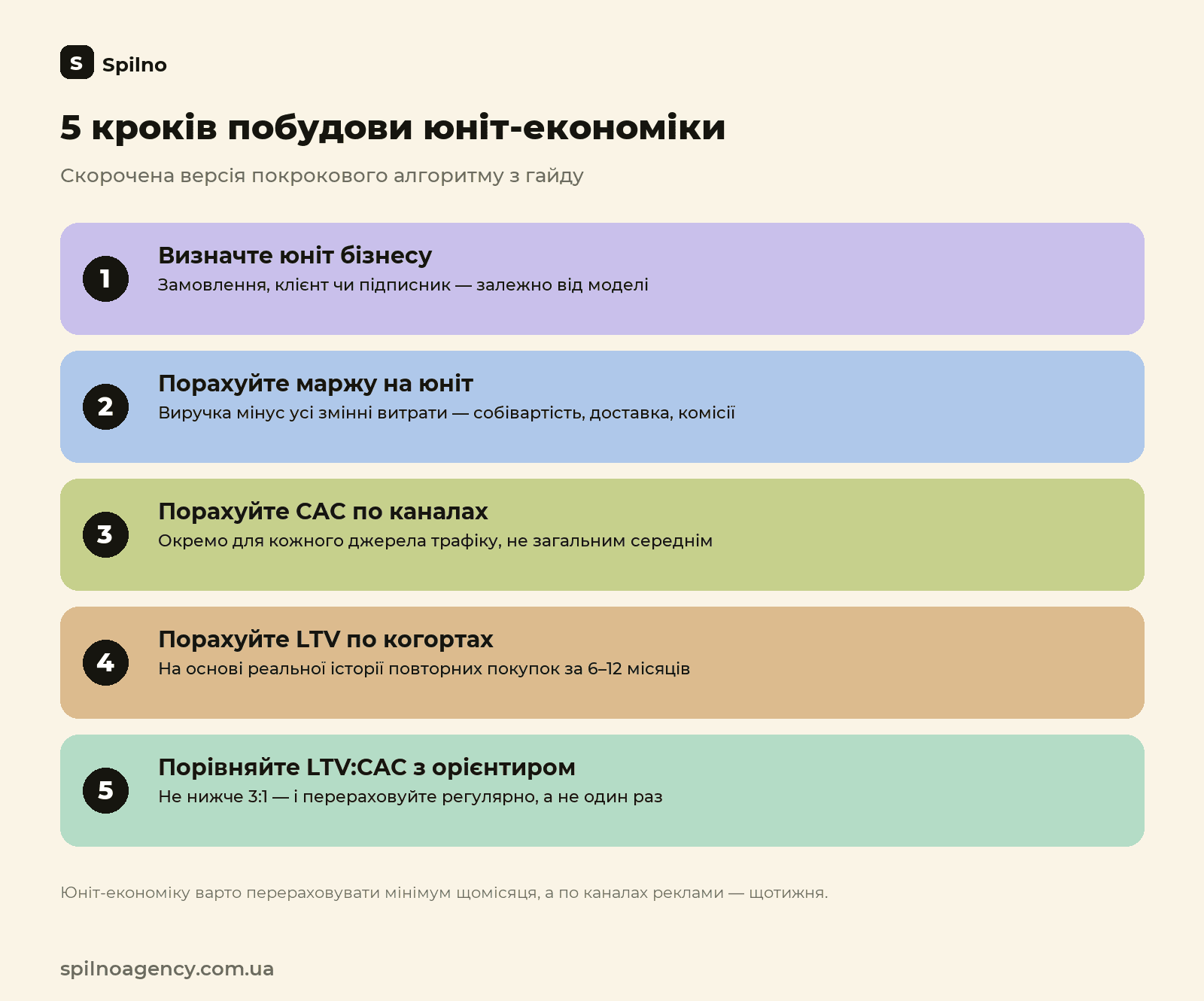 S Spilno

5 кроків побудови юніт-економіки

Скорочена версія покрокового алгоритму з гайду

1
Визначте юніт бізнесу
Замовлення, клієнт чи підписник — залежно від моделі

2
Порахуйте маржу на юніт
Виручка мінус усі змінні витрати — собівартість, доставка, комісії

3
Порахуйте CAC по каналах
Окремо для кожного джерела трафіку, не загальним середнім

4
Порахуйте LTV по когортах
На основі реальної історії повторних покупок за 6–12 місяців

5
Порівняйте LTV:CAC з орієнтиром
Не нижче 3:1 — і перераховуйте регулярно, а не один раз

Юніт-економіку варто перераховувати мінімум щомісяця, а по каналах реклами — щотижня.

spilnoagency.com.ua